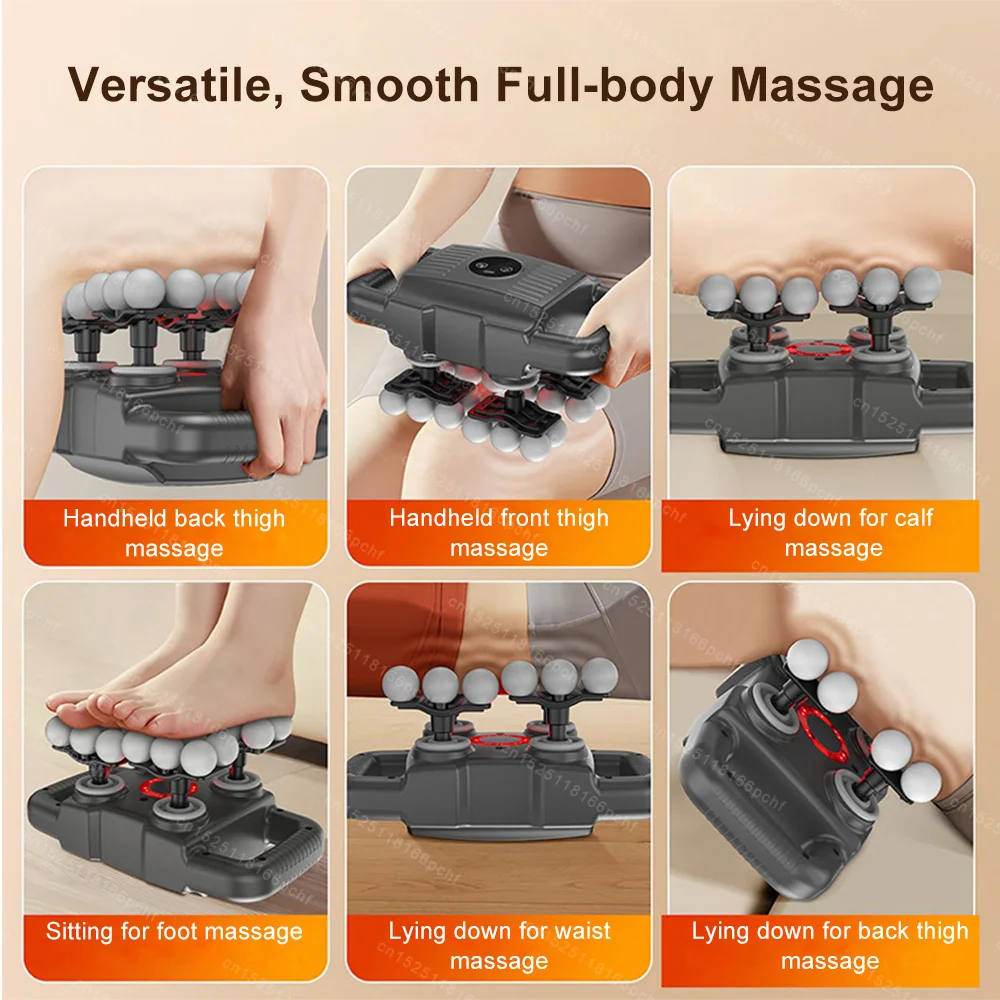 Versatile, Smooth Full-body Massage

Handheld back thigh massage

Handheld front thigh massage

Lying down for calf massage

Sitting for foot massage

Lying down for waist massage

Lying down for back thigh massage

cn1525118166pchf