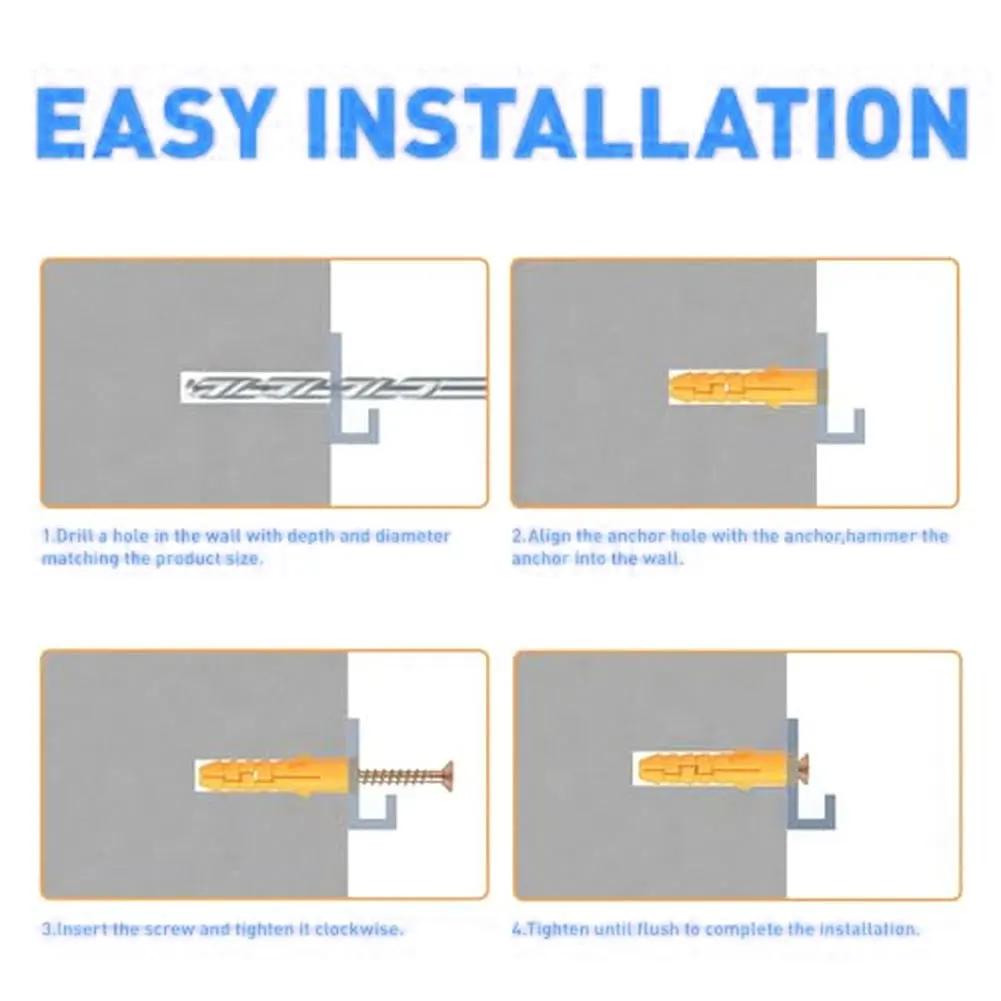 EASY INSTALLATION

1.Drill a hole in the wall with depth and diameter matching the product size.

2.Align the anchor hole with the anchor,hammer the anchor into the wall.

3.Insert the screw and tighten it clockwise.

4.Tighten until flush to complete the installation.