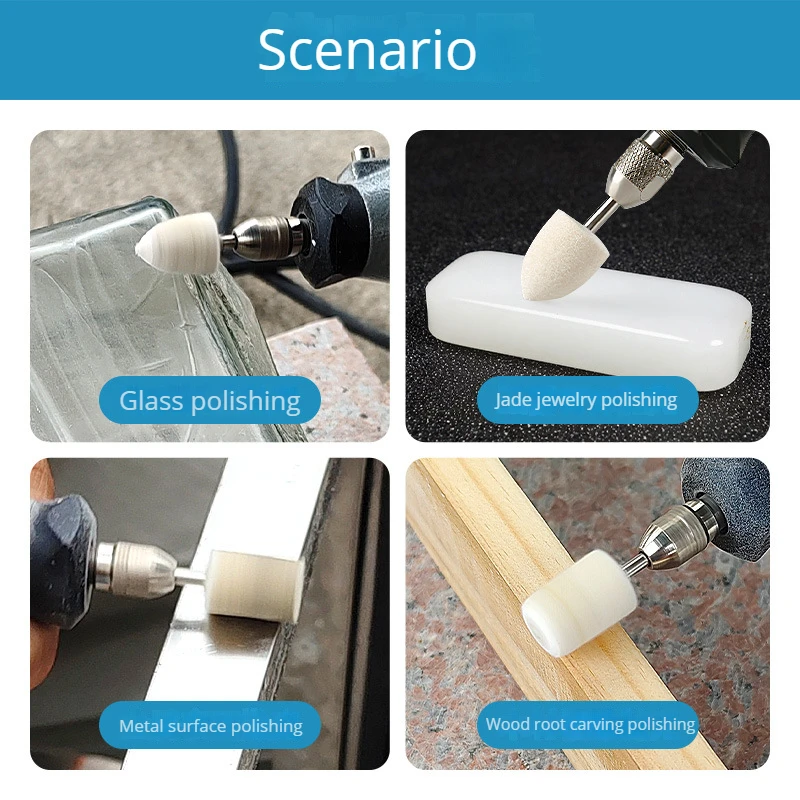 Scenario

Glass polishing

Jade jewelry polishing

Metal surface polishing

Wood root carving polishing