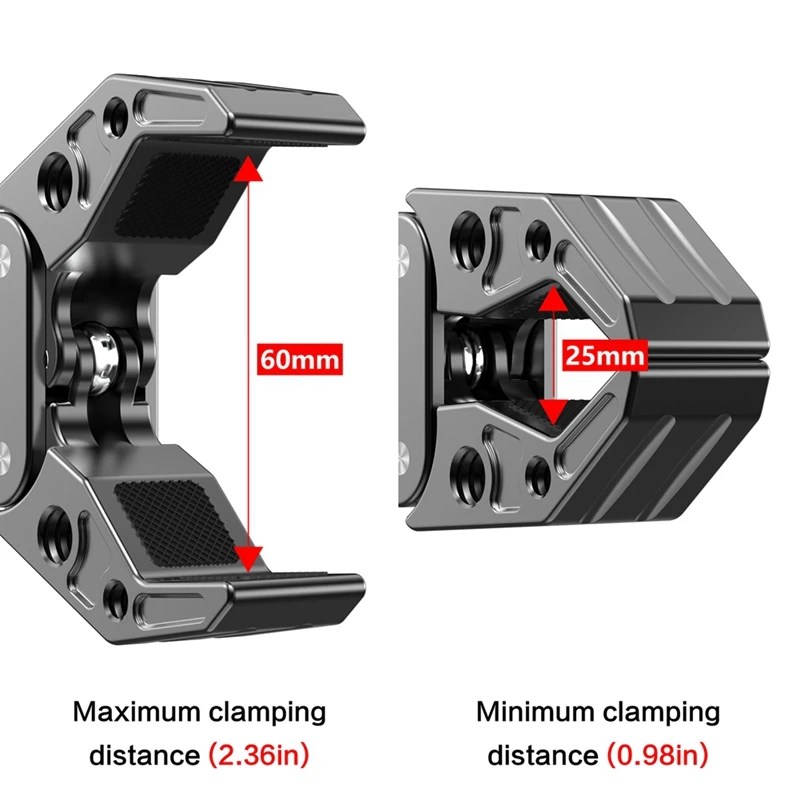 60mm

25mm

Maximum clamping distance (2.36in)

Minimum clamping distance (0.98in)