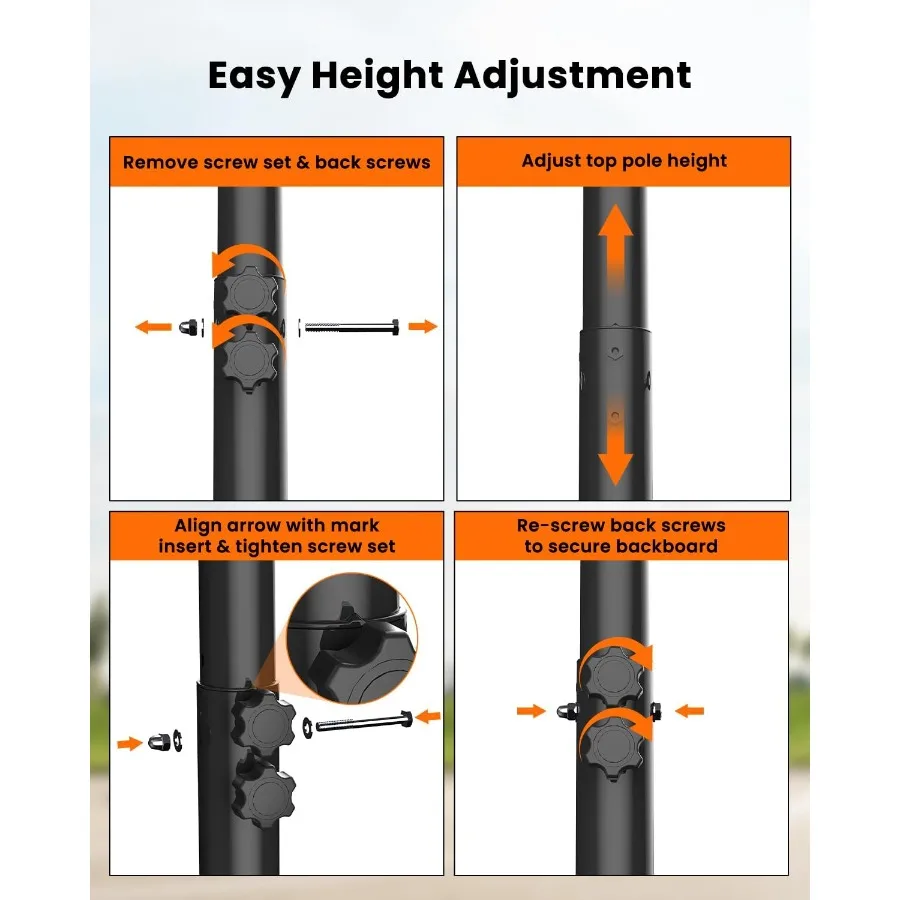 Easy Height Adjustment

Remove screw set & back screws

Adjust top pole height

Align arrow with mark insert & tighten screw set

Re-screw back screws to secure backboard