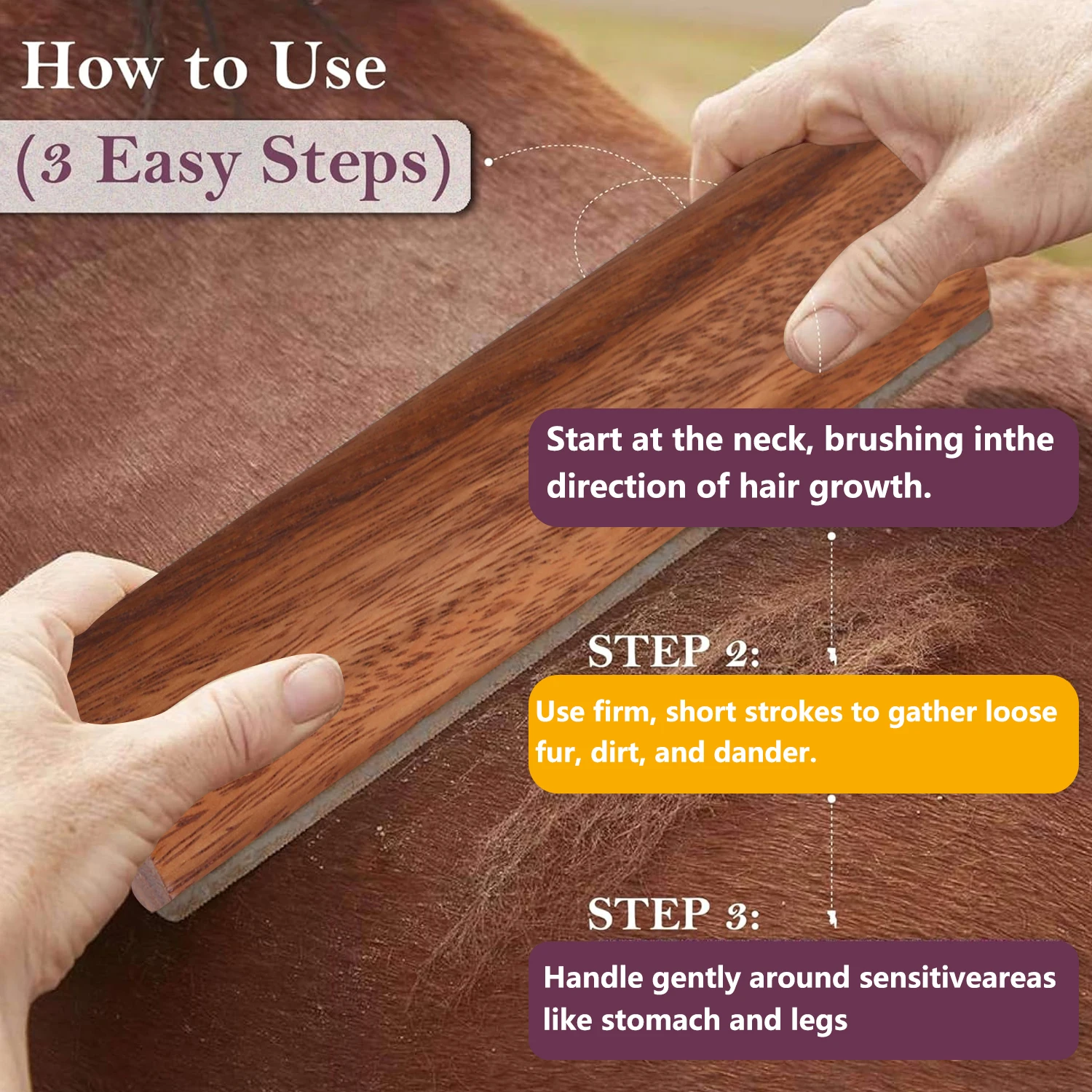 How to Use
(3 Easy Steps)

Start at the neck, brushing inthe direction of hair growth.

STEP 2:

Use firm, short strokes to gather loose fur, dirt, and dander.

STEP 3:

Handle gently around sensitiveareas like stomach and legs