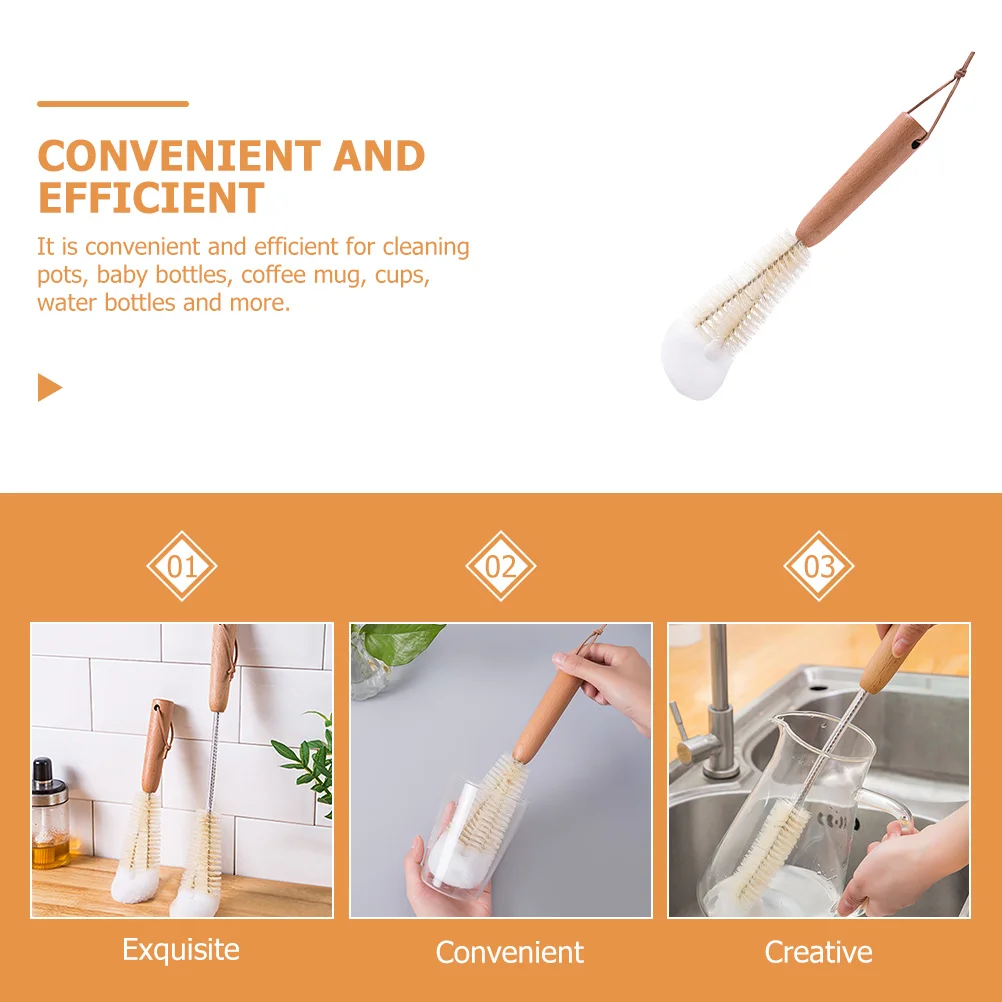 CONVENIENT AND EFFICIENT

It is convenient and efficient for cleaning pots, baby bottles, coffee mug, cups, water bottles and more.

01

02

03

Exquisite

Convenient

Creative