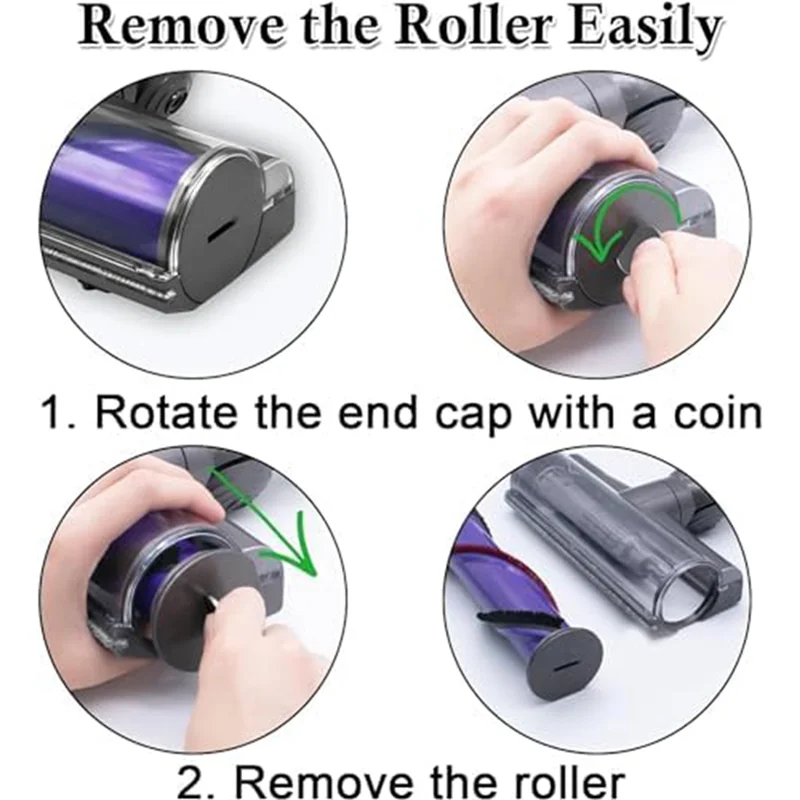 Remove the Roller Easily

1. Rotate the end cap with a coin

2. Remove the roller