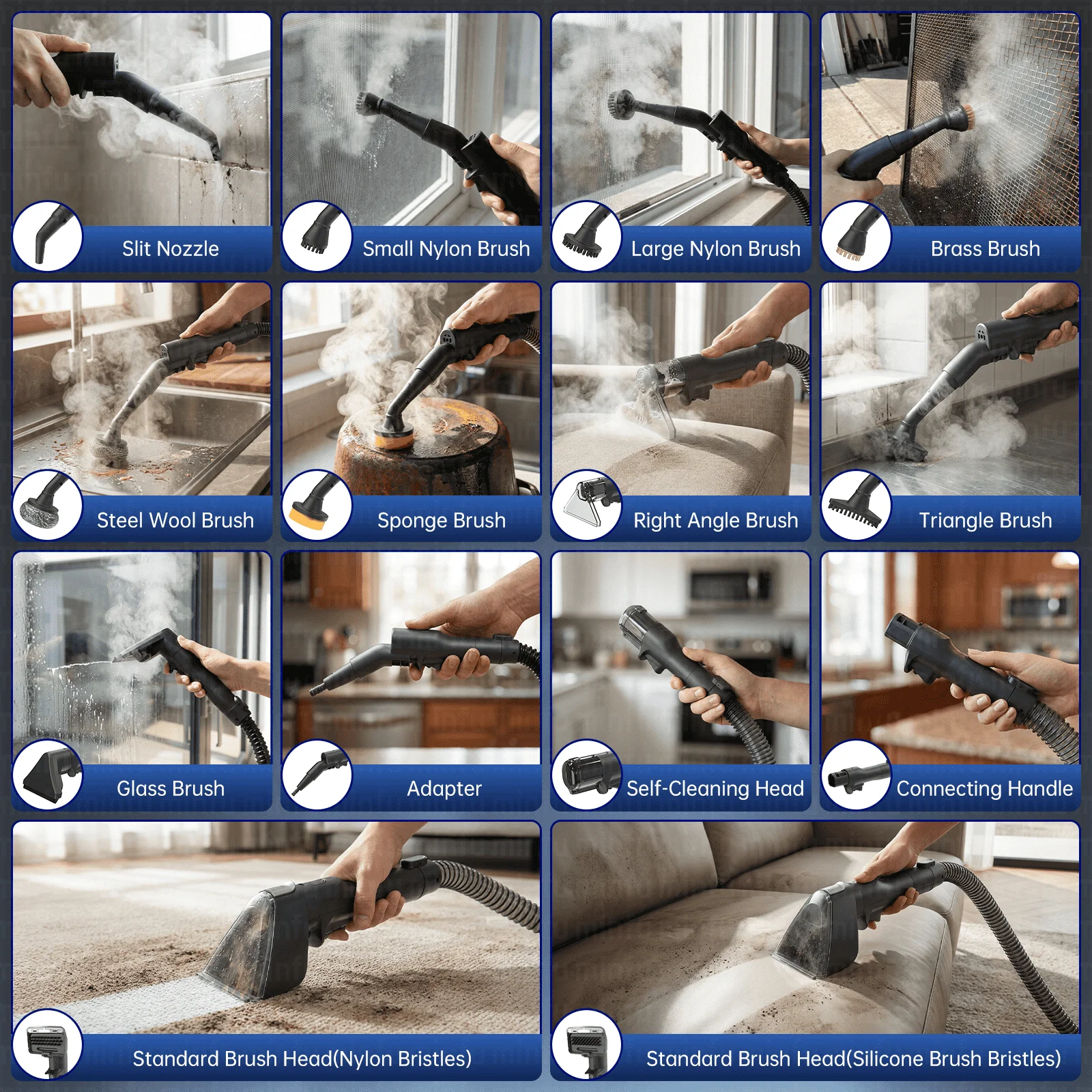 Slit Nozzle

Small Nylon Brush

Large Nylon Brush

Brass Brush

Steel Wool Brush

Sponge Brush

Right Angle Brush

Triangle Brush

Glass Brush

Adapter

Self-Cleaning Head

Connecting Handle

Standard Brush Head(Nylon Bristles)

Standard Brush Head(Silicone Brush Bristles)