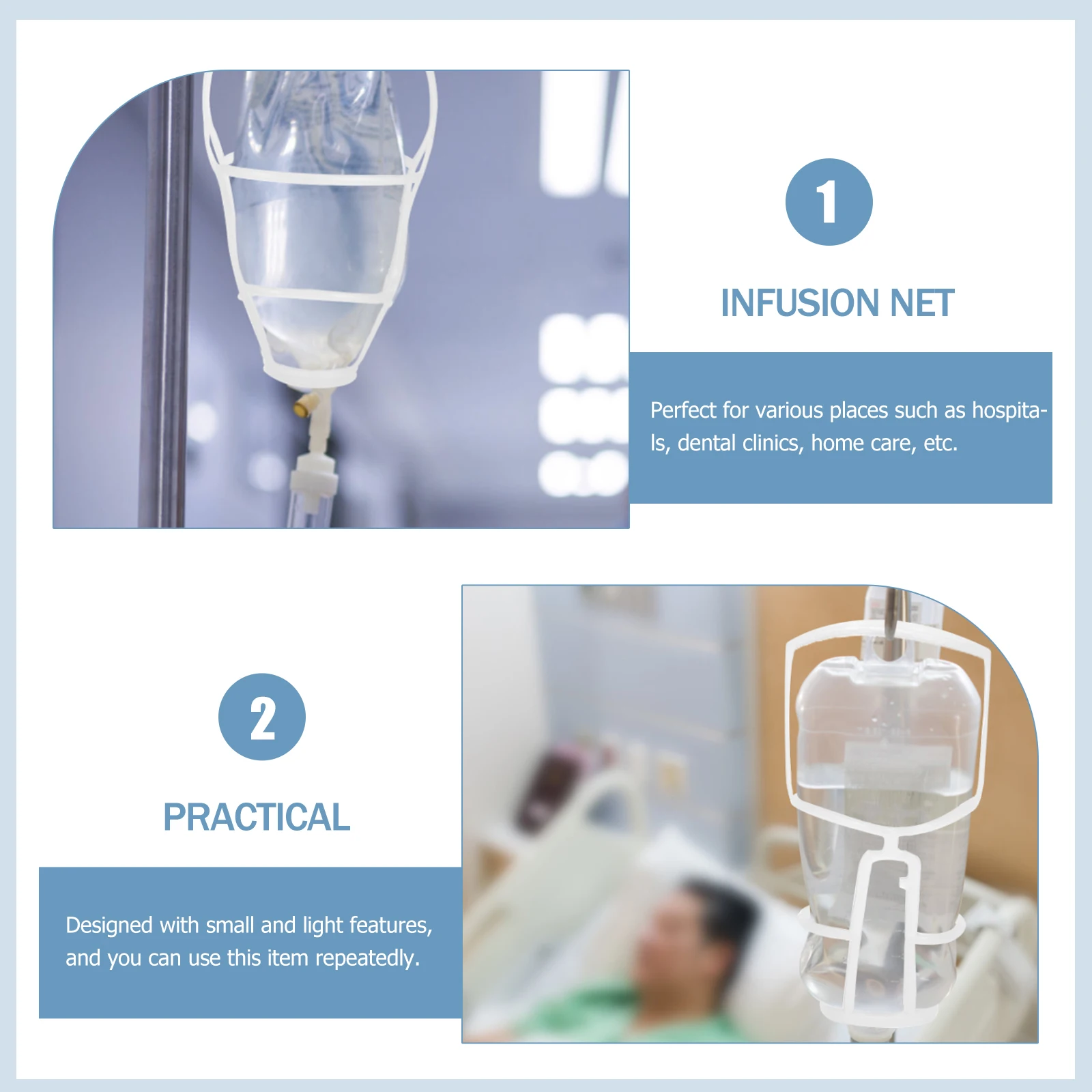 1

INFUSION NET

Perfect for various places such as hospitals, dental clinics, home care, etc.

2

PRACTICAL

Designed with small and light features, and you can use this item repeatedly.