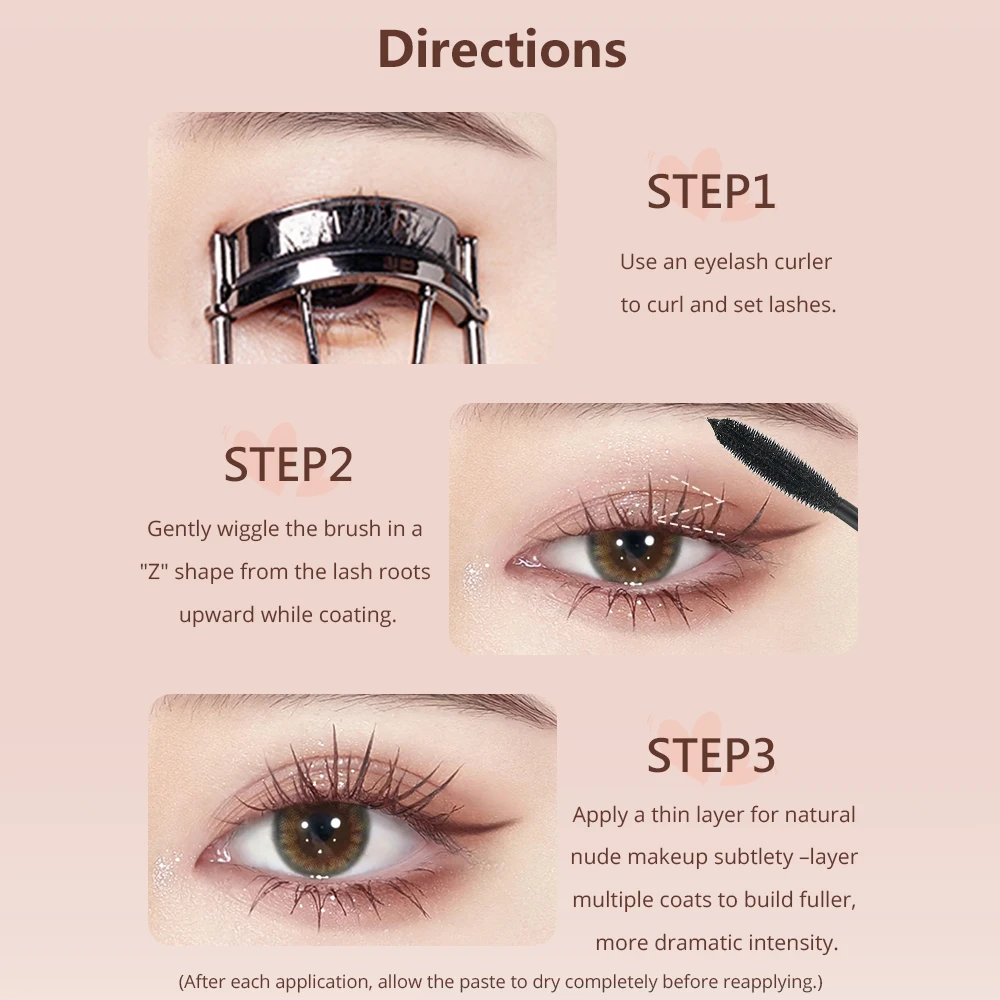 Directions

STEP1

Use an eyelash curler to curl and set lashes.

STEP2

Gently wiggle the brush in a "Z" shape from the lash roots upward while coating.

STEP3

Apply a thin layer for natural nude makeup subtlety –layer multiple coats to build fuller, more dramatic intensity.

(After each application, allow the paste to dry completely before reapplying.)