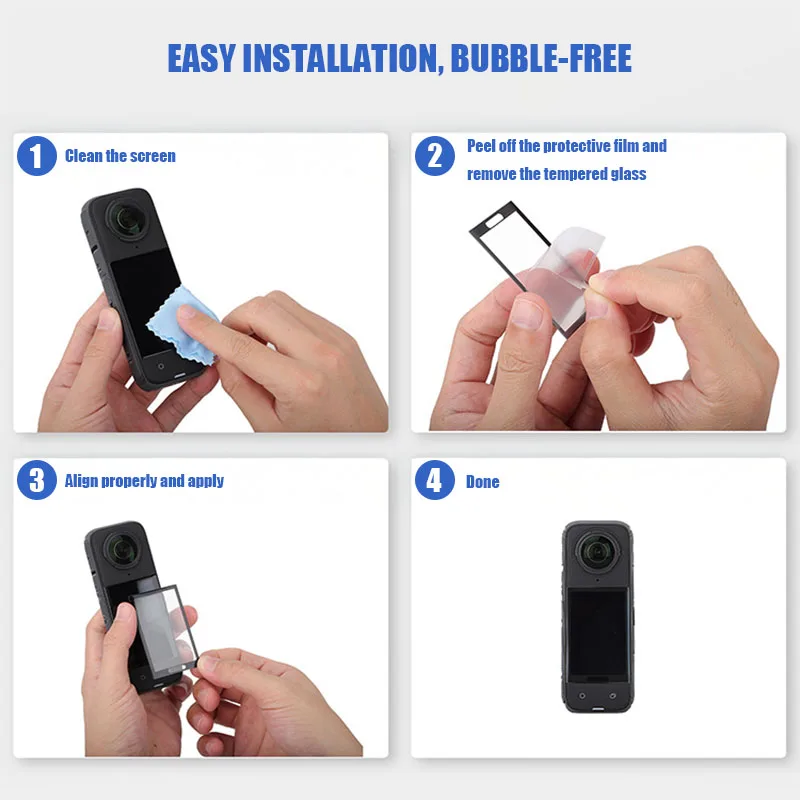 EASY INSTALLATION, BUBBLE-FREE

1 Clean the screen

2 Peel off the protective film and remove the tempered glass

3 Align properly and apply

4 Done