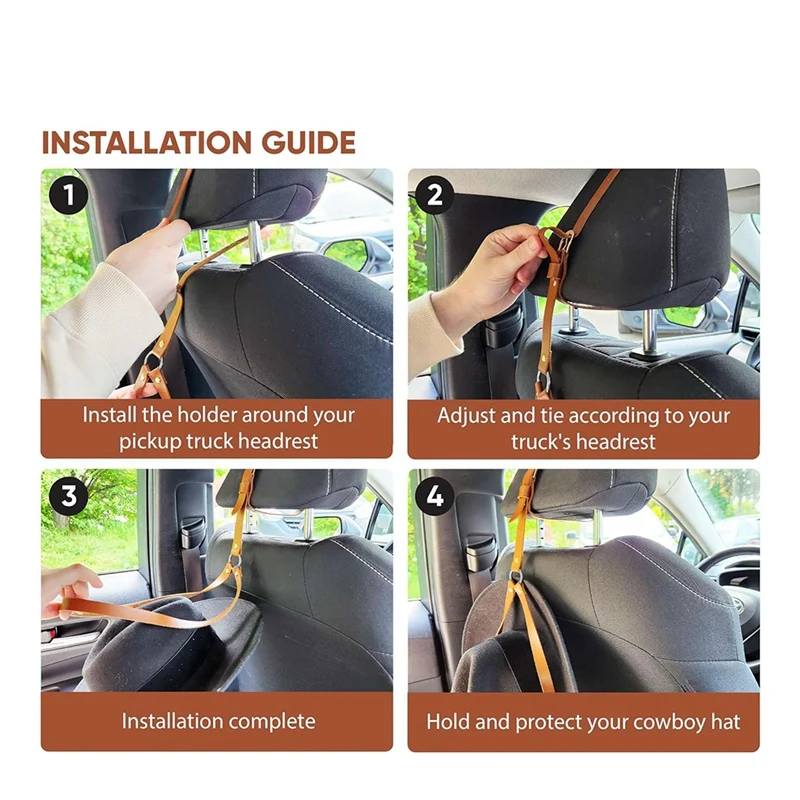 INSTALLATION GUIDE

1

Install the holder around your pickup truck headrest

2

Adjust and tie according to your truck's headrest

3

Installation complete

4

Hold and protect your cowboy hat