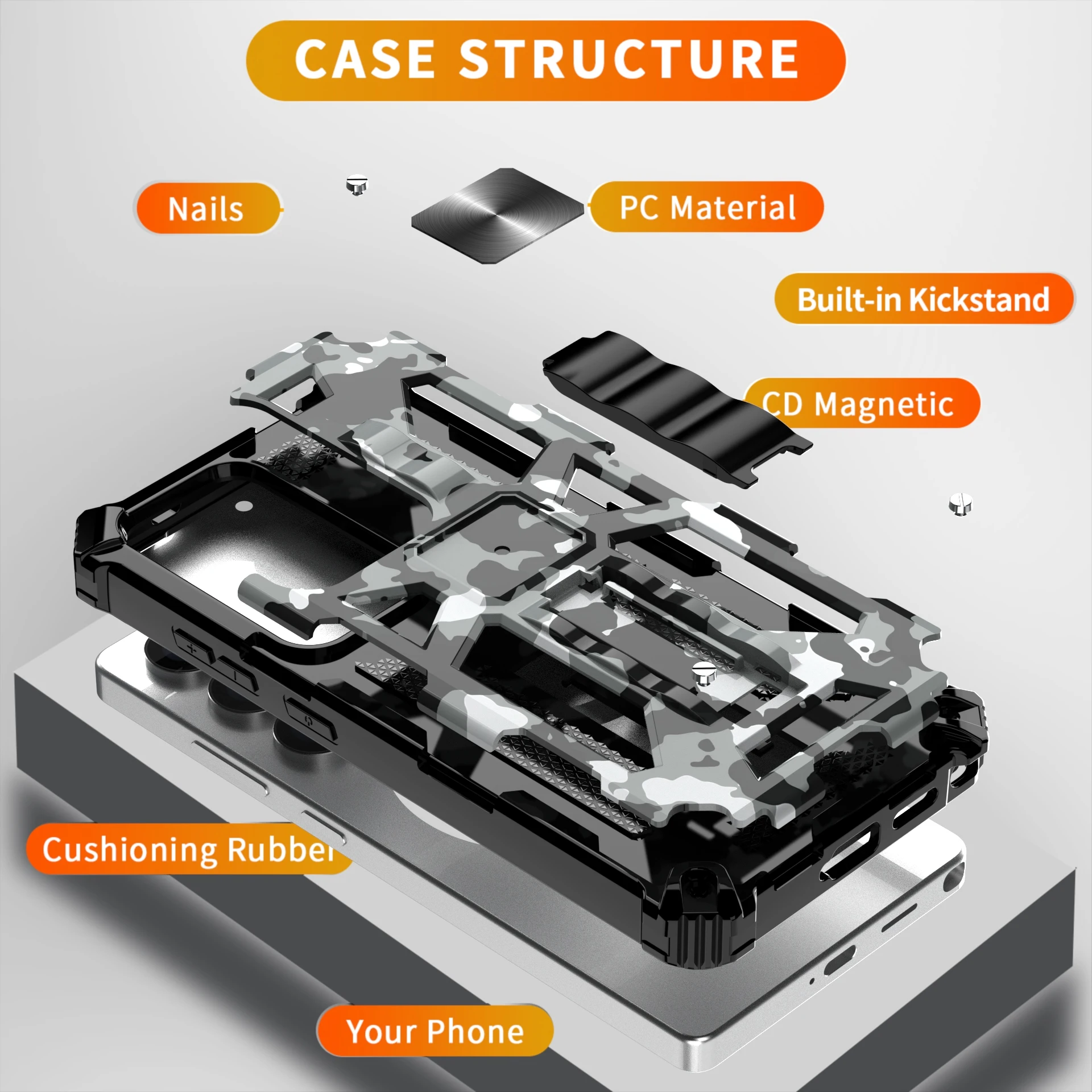 CASE STRUCTURE

Nails

PC Material

Built-in Kickstand

CD Magnetic

Cushioning Rubber

Your Phone