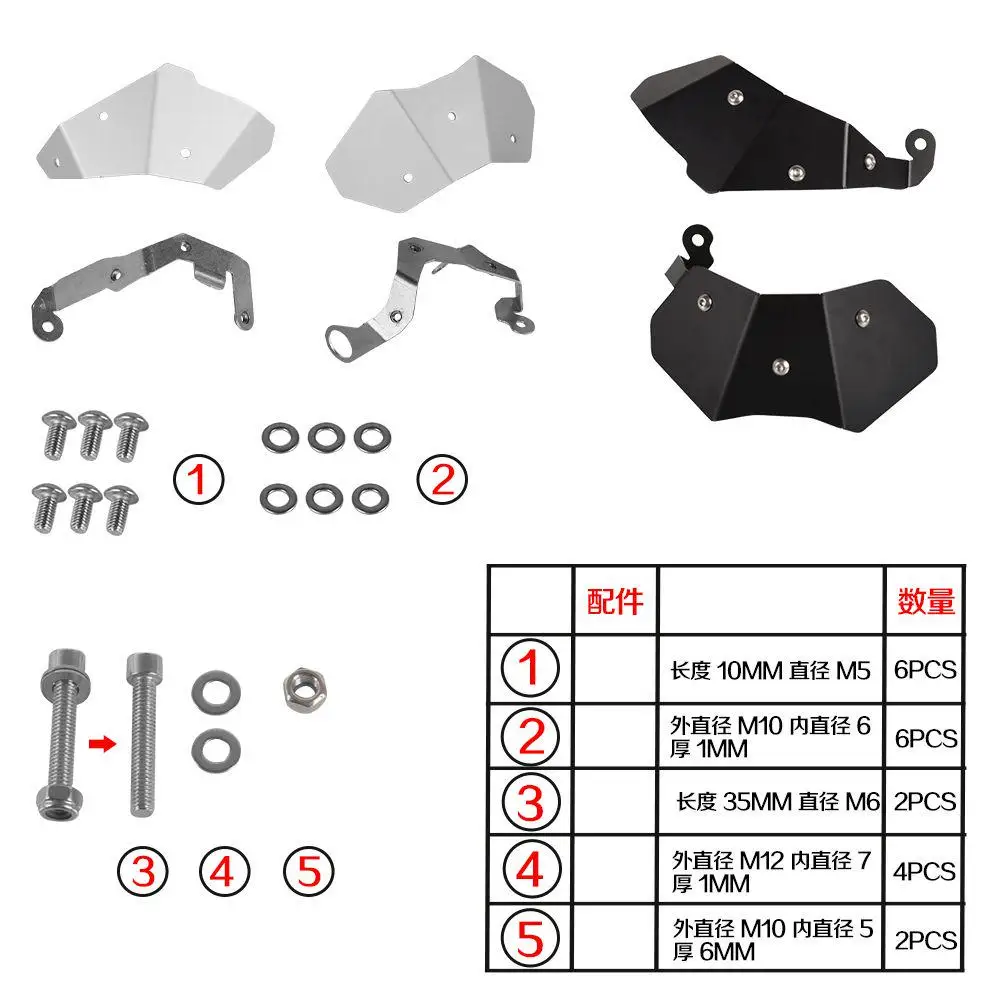 1 2

3 4 5

|  | 配件 |  | 数量 |
|---|---|---|---|
| 1 |  | 长度 10MM 直径 M5 | 6PCS |
| 2 |  | 外直径 M10 内直径 6 厚 1MM | 6PCS |
| 3 |  | 长度 35MM 直径 M6 | 2PCS |
| 4 |  | 外直径 M12 内直径 7 厚 1MM | 4PCS |
| 5 |  | 外直径 M10 内直径 5 厚 6MM | 2PCS |