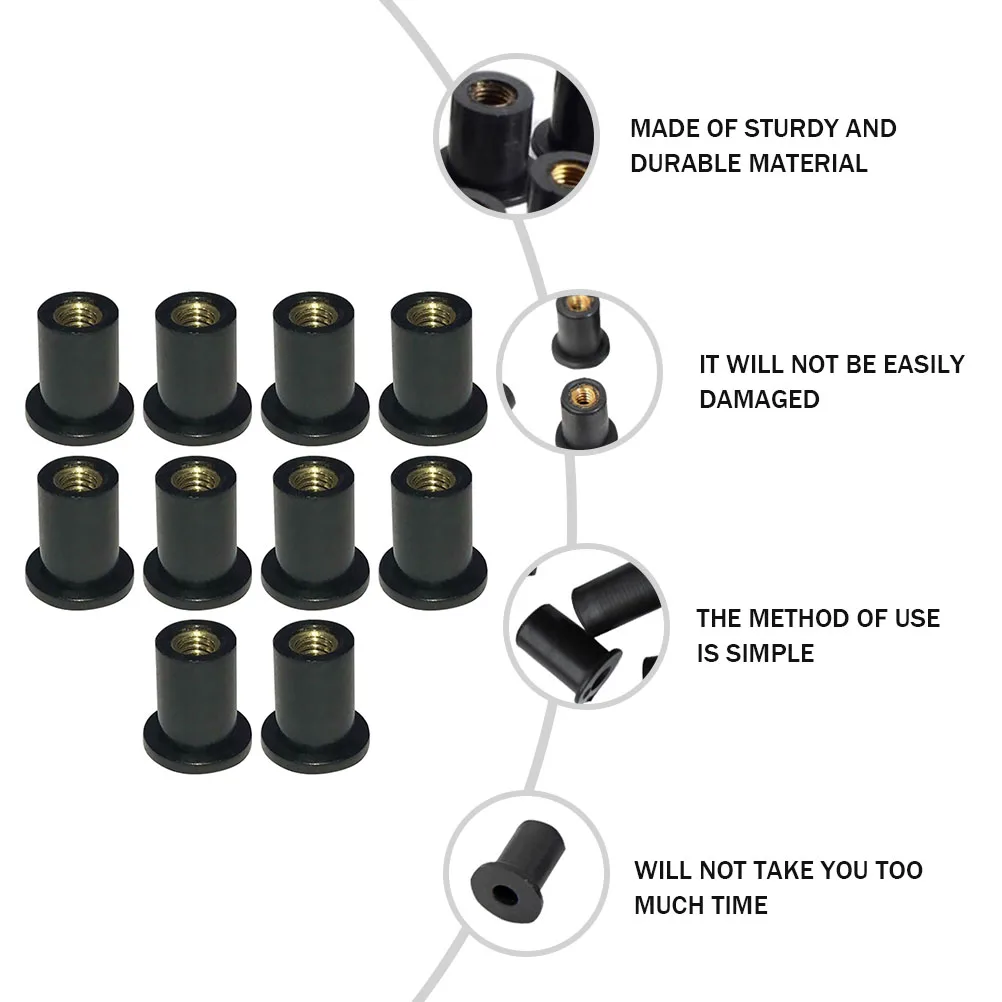 MADE OF STURDY AND DURABLE MATERIAL

IT WILL NOT BE EASILY DAMAGED

THE METHOD OF USE IS SIMPLE

WILL NOT TAKE YOU TOO MUCH TIME