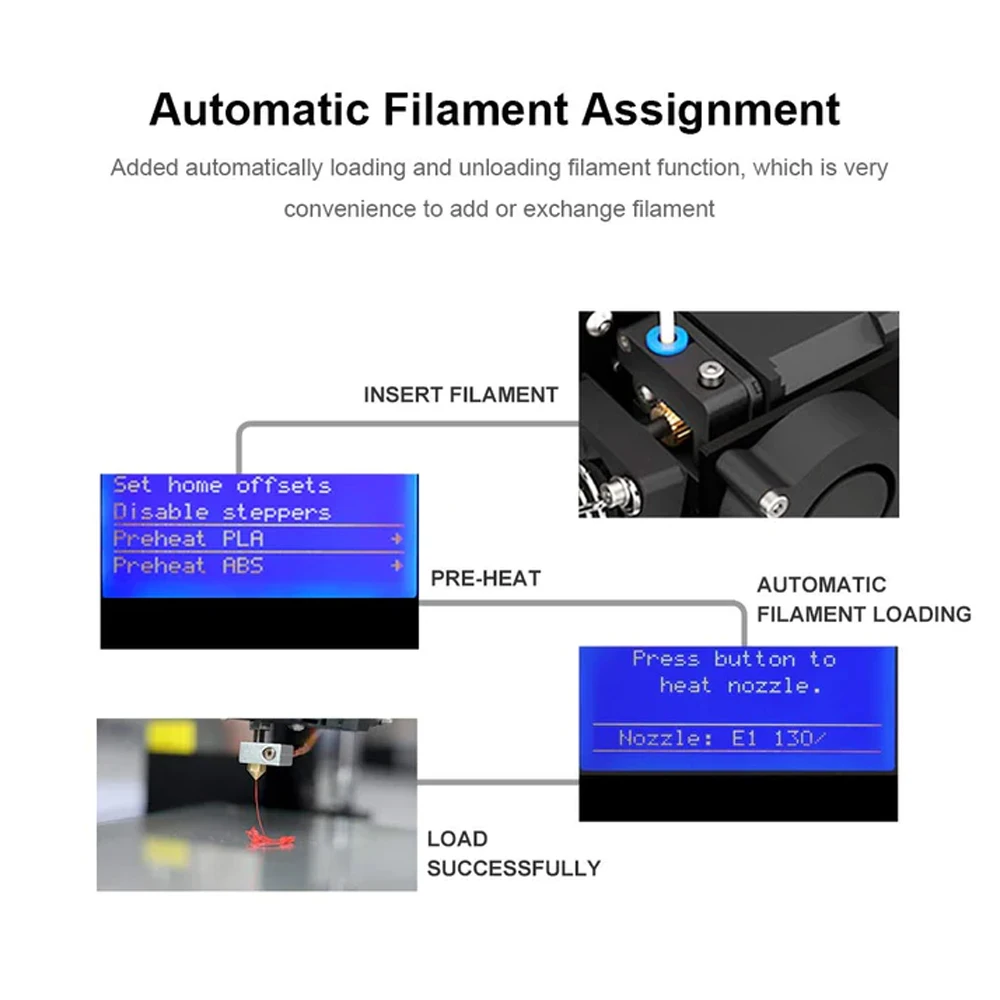 Automatic Filament Assignment

Added automatically loading and unloading filament function, which is very convenience to add or exchange filament

INSERT FILAMENT

Set home offsets
Disable steppers
Preheat PLA →
Preheat ABS →

PRE-HEAT

AUTOMATIC FILAMENT LOADING

Press button to heat nozzle.
Nozzle: E1 130/

LOAD SUCCESSFULLY