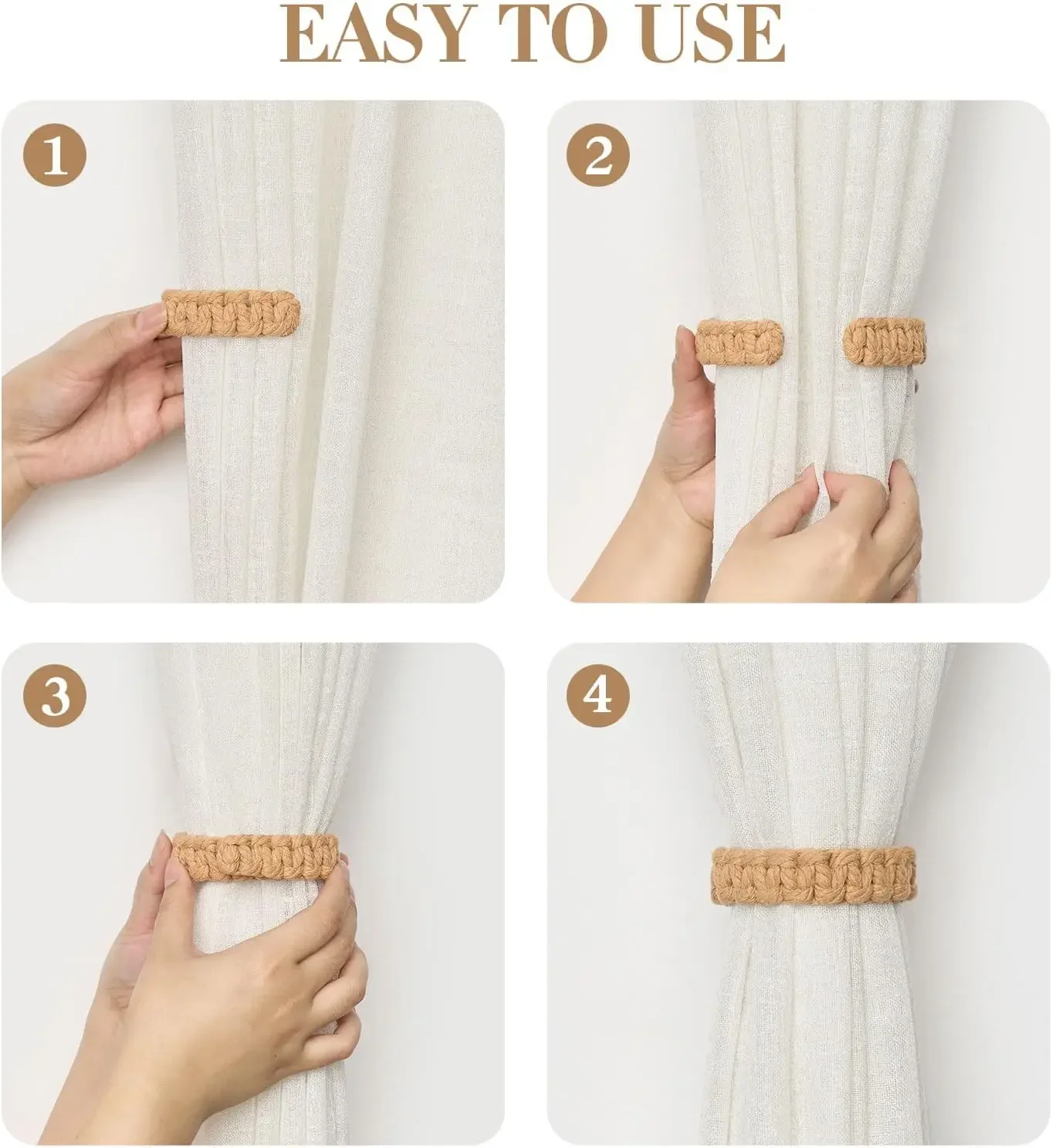 EASY TO USE

1

2

3

4