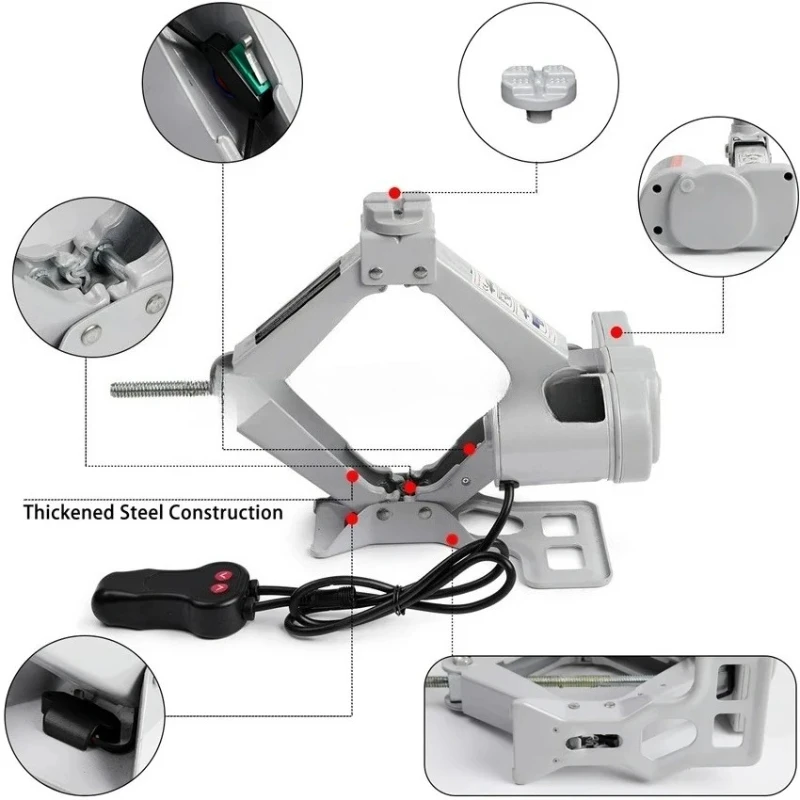 Thickened Steel Construction