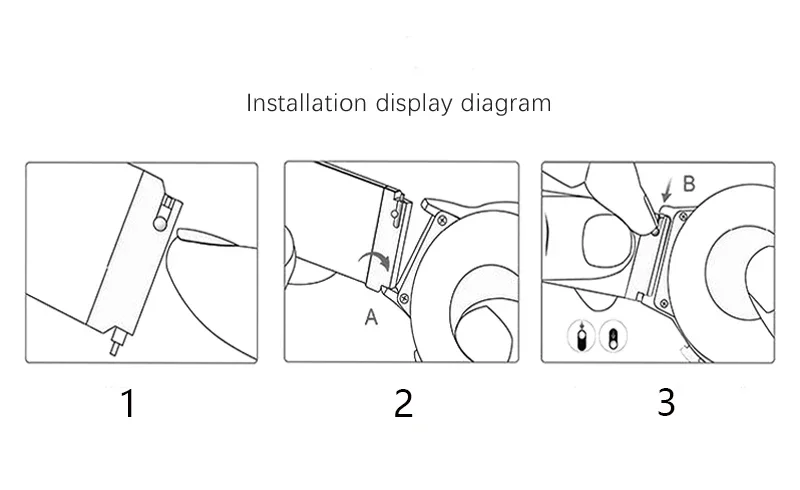 Installation display diagram

A

B

1

2

3