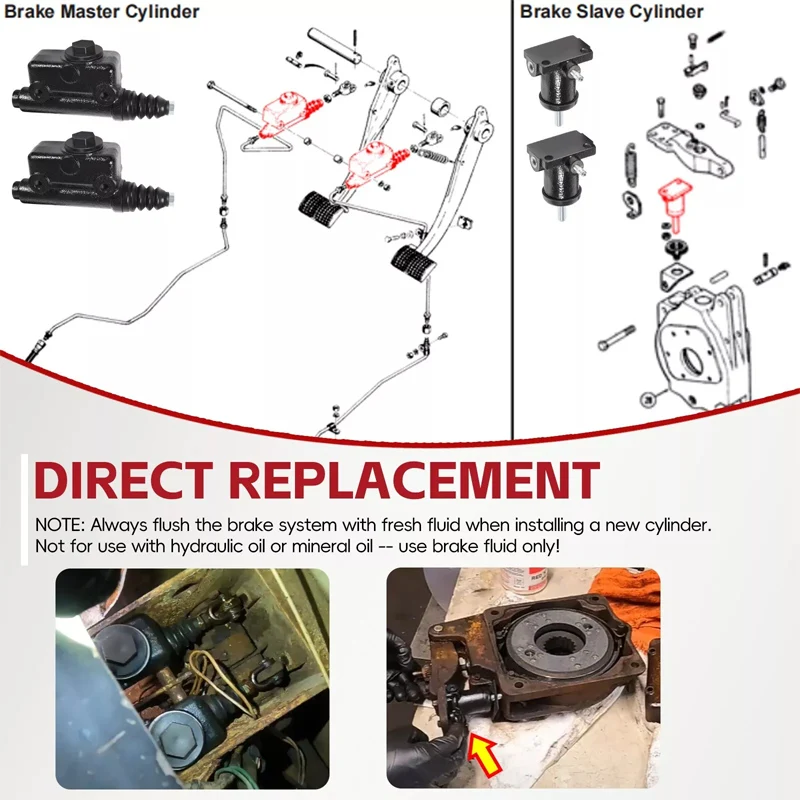 Brake Master Cylinder

Brake Slave Cylinder

DIRECT REPLACEMENT

NOTE: Always flush the brake system with fresh fluid when installing a new cylinder. Not for use with hydraulic oil or mineral oil -- use brake fluid only!