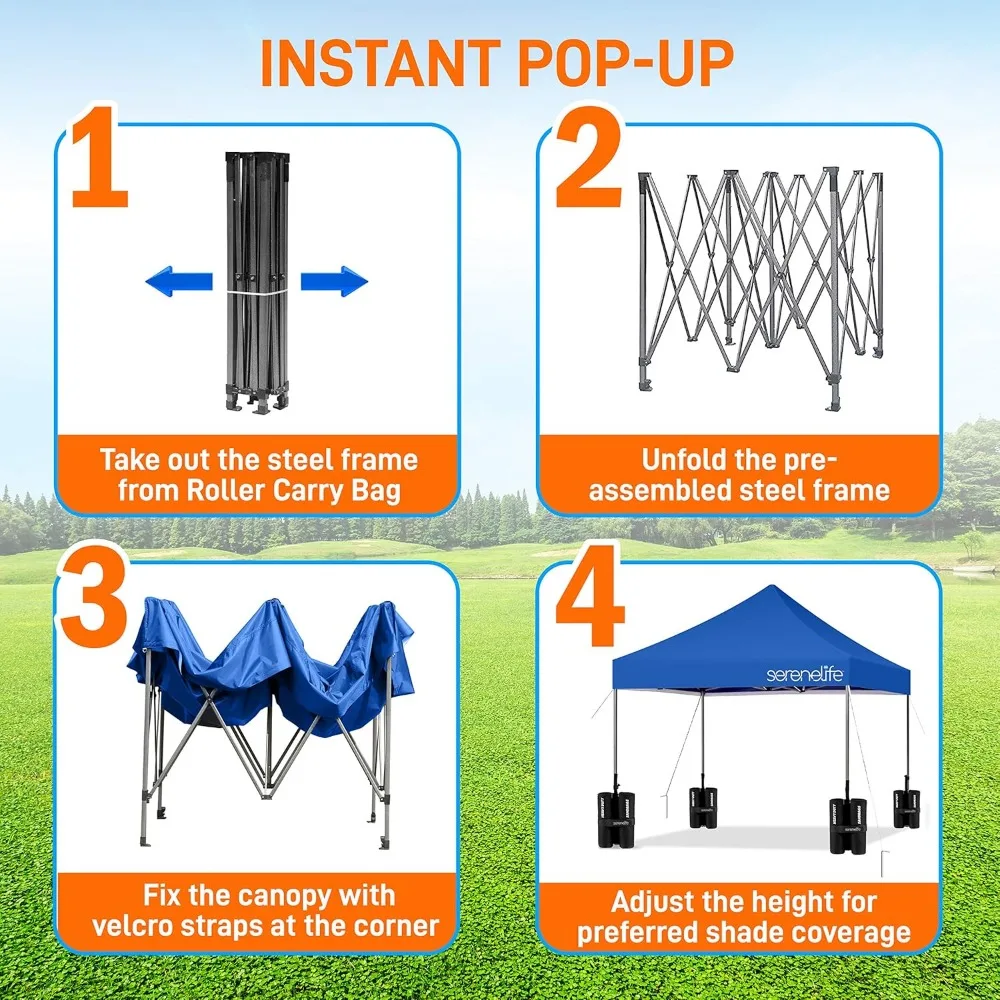 INSTANT POP-UP

1

Take out the steel frame from Roller Carry Bag

2

Unfold the pre-assembled steel frame

3

Fix the canopy with velcro straps at the corner

4

serenelife

Adjust the height for preferred shade coverage