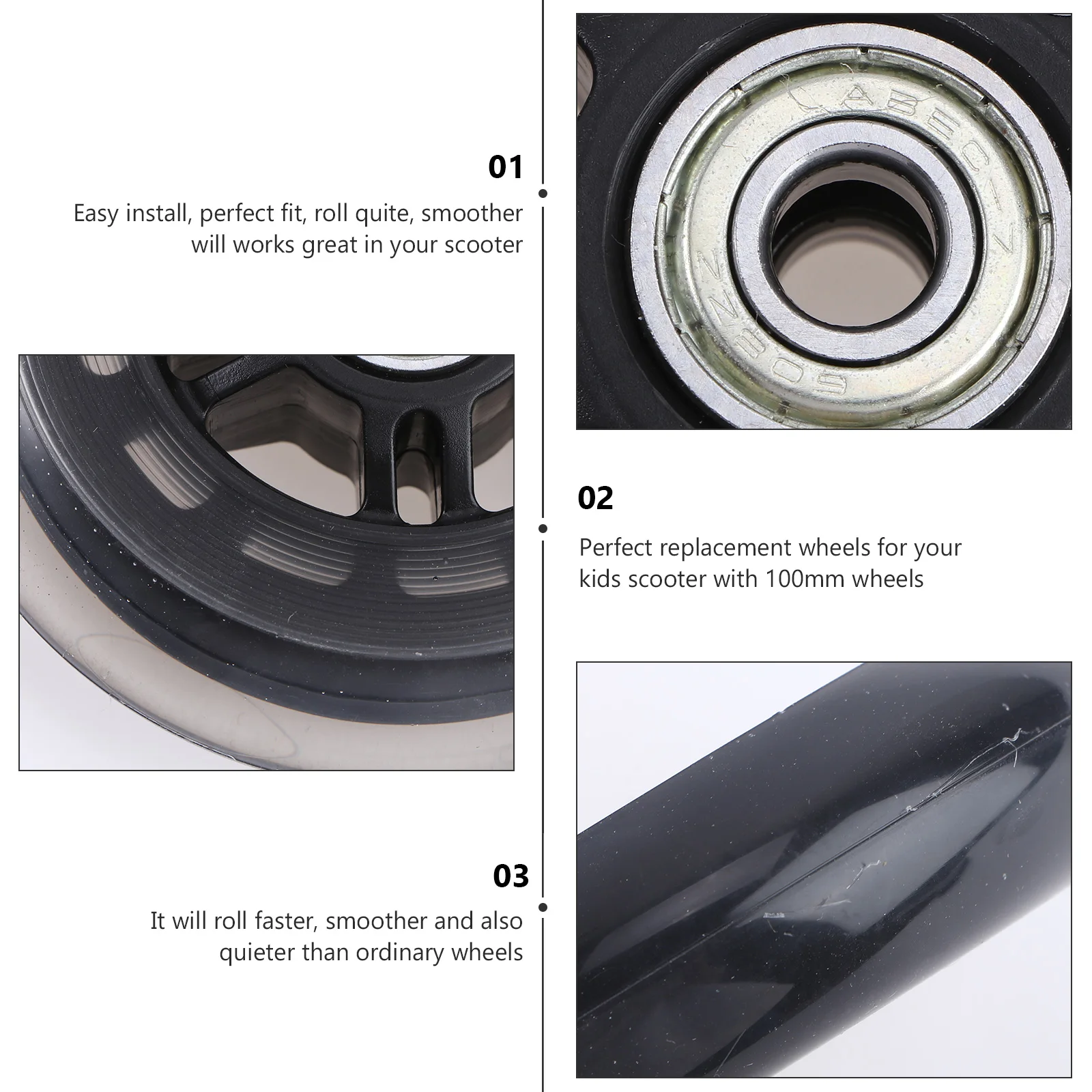 01

Easy install, perfect fit, roll quite, smoother will works great in your scooter

ABEC-7
608ZZ

02

Perfect replacement wheels for your kids scooter with 100mm wheels

03

It will roll faster, smoother and also quieter than ordinary wheels