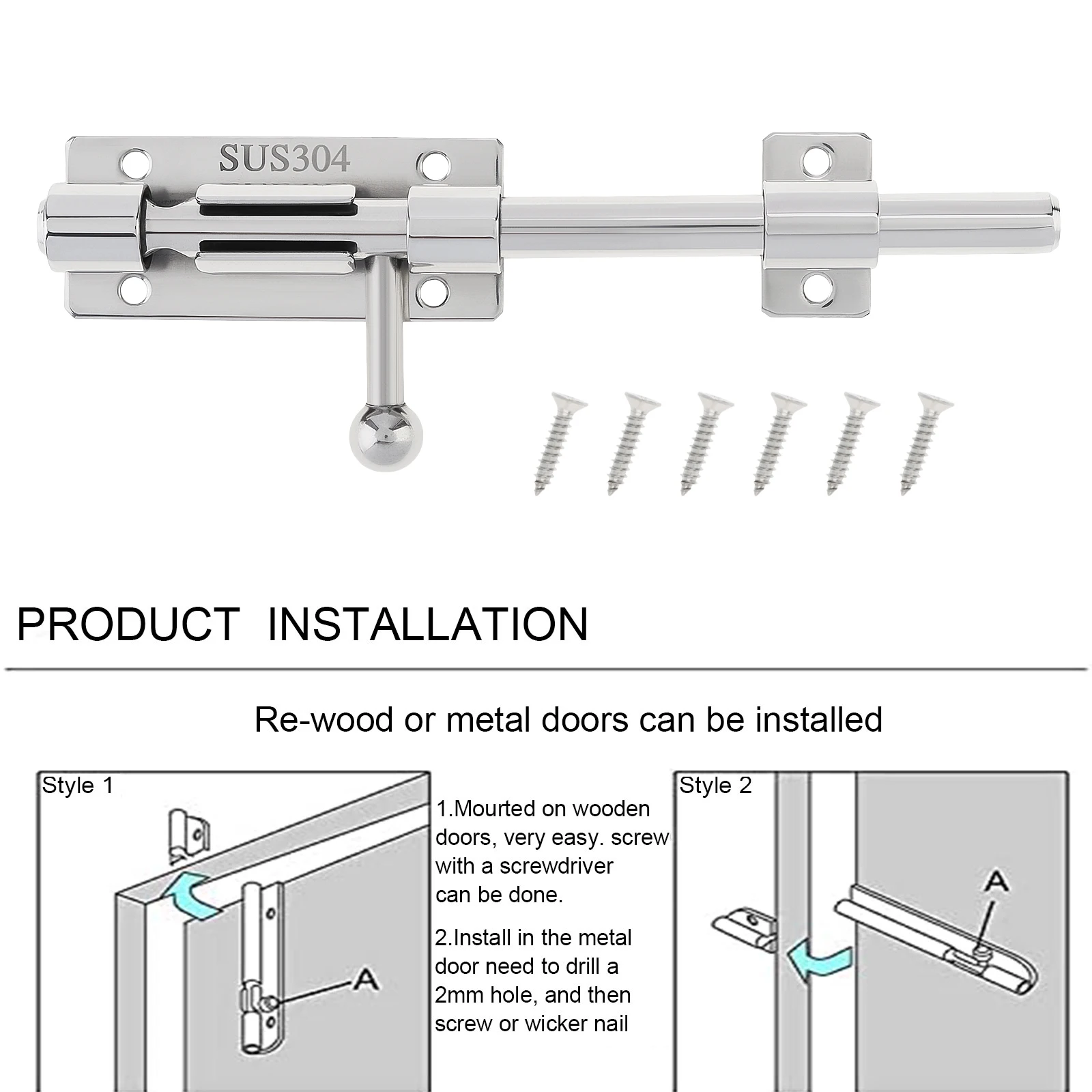 SUS304

PRODUCT INSTALLATION

Re-wood or metal doors can be installed

Style 1

A

1.Mourted on wooden doors, very easy. screw with a screwdriver can be done.

2.Install in the metal door need to drill a 2mm hole, and then screw or wicker nail

Style 2

A