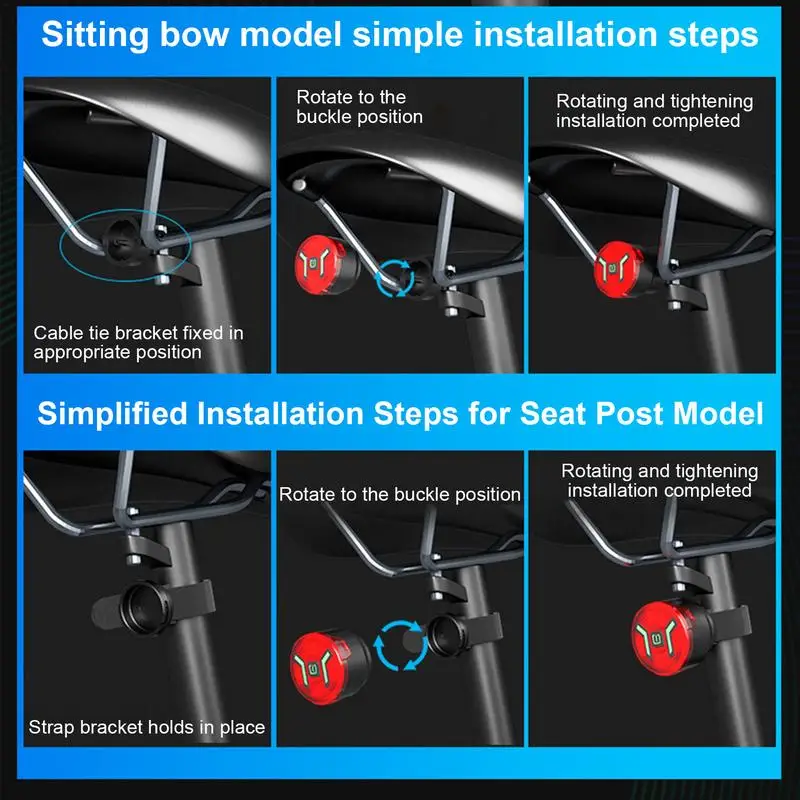 Sitting bow model simple installation steps

Cable tie bracket fixed in appropriate position

Rotate to the buckle position

Rotating and tightening installation completed

Simplified Installation Steps for Seat Post Model

Strap bracket holds in place

Rotate to the buckle position

Rotating and tightening installation completed