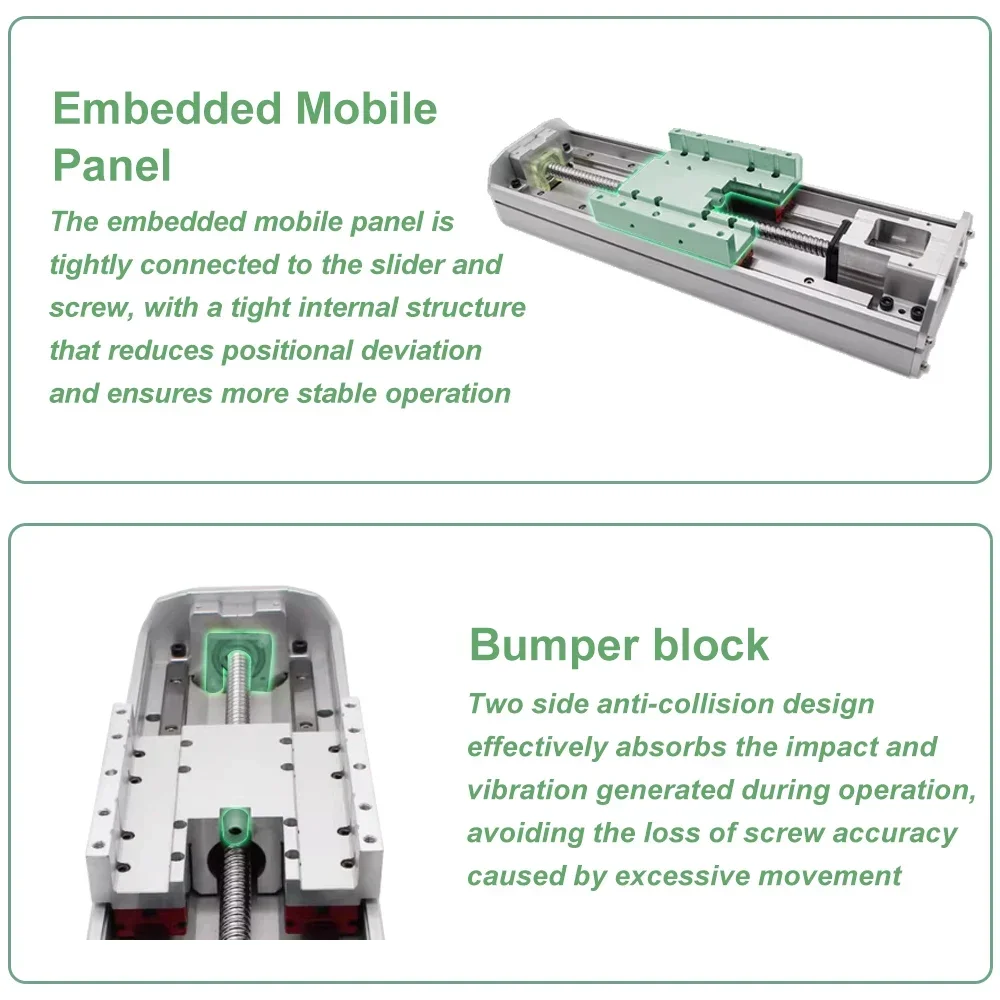 Embedded Mobile Panel

The embedded mobile panel is tightly connected to the slider and screw, with a tight internal structure that reduces positional deviation and ensures more stable operation

Bumper block

Two side anti-collision design effectively absorbs the impact and vibration generated during operation, avoiding the loss of screw accuracy caused by excessive movement