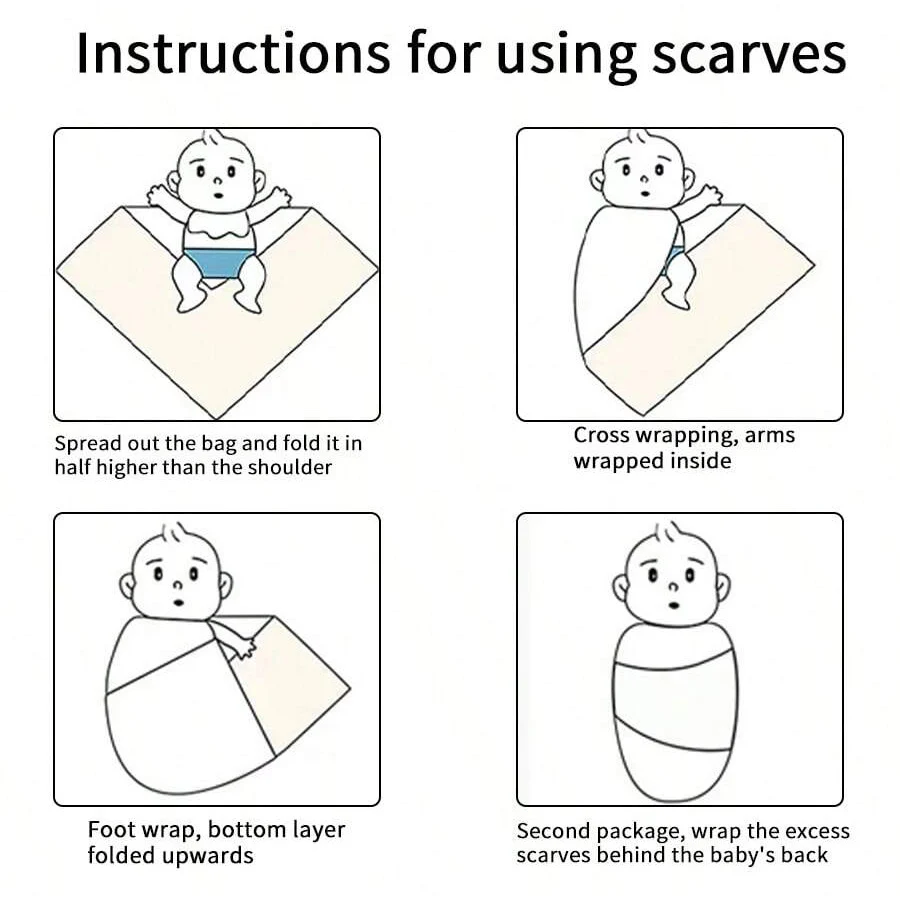 Instructions for using scarves

Spread out the bag and fold it in half higher than the shoulder

Cross wrapping, arms wrapped inside

Foot wrap, bottom layer folded upwards

Second package, wrap the excess scarves behind the baby's back