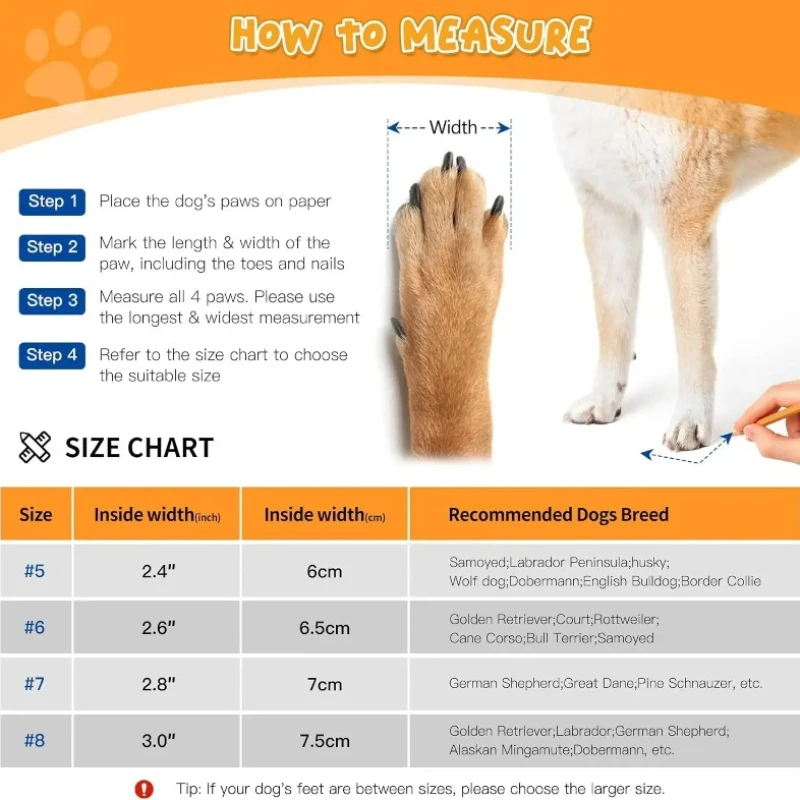 HOW TO MEASURE

Width

Step 1 Place the dog's paws on paper

Step 2 Mark the length & width of the paw, including the toes and nails

Step 3 Measure all 4 paws. Please use the longest & widest measurement

Step 4 Refer to the size chart to choose the suitable size

SIZE CHART

| Size | Inside width(inch) | Inside width(cm) | Recommended Dogs Breed |
|---|---|---|---|
| #5 | 2.4" | 6cm | Samoyed;Labrador Peninsula;husky; Wolf dog;Dobermann;English Bulldog;Border Collie |
| #6 | 2.6" | 6.5cm | Golden Retriever;Court;Rottweiler; Cane Corso;Bull Terrier;Samoyed |
| #7 | 2.8" | 7cm | German Shepherd;Great Dane;Pine Schnauzer, etc. |
| #8 | 3.0" | 7.5cm | Golden Retriever;Labrador;German Shepherd; Alaskan Mingamute;Dobermann, etc. |

Tip: If your dog's feet are between sizes, please choose the larger size.