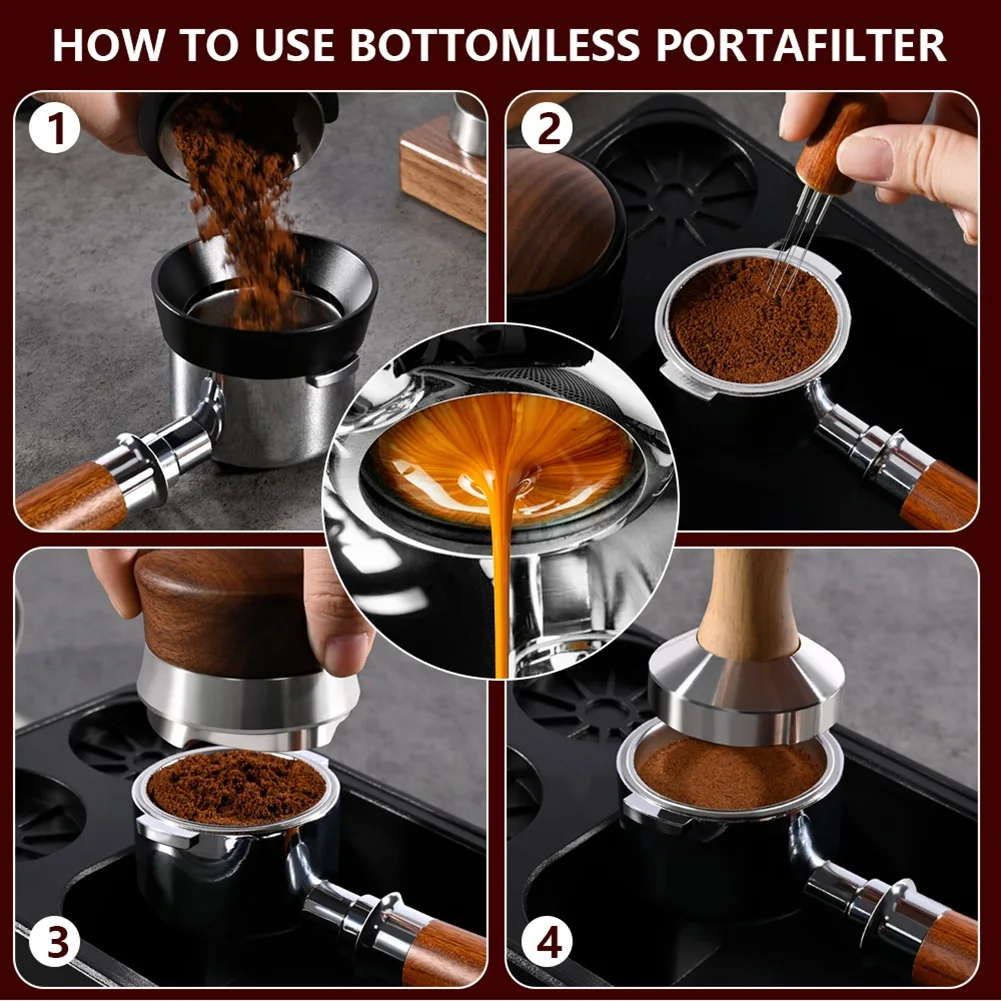 HOW TO USE BOTTOMLESS PORTAFILTER

1

2

3

4