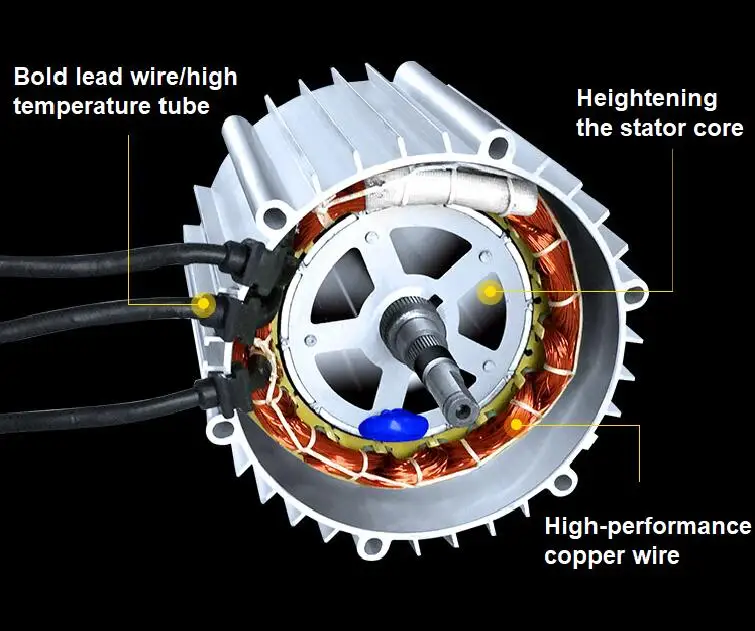 Bold lead wire/high temperature tube

Heightening the stator core

High-performance copper wire