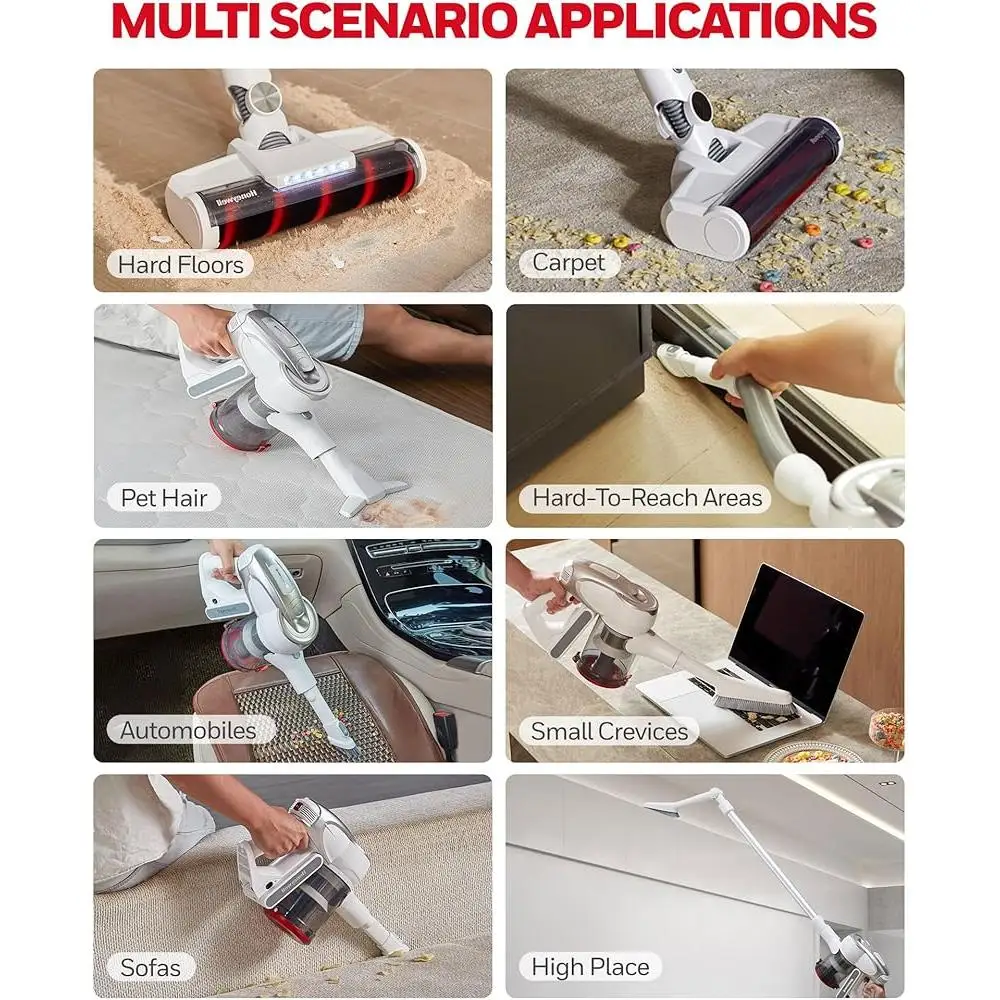 MULTI SCENARIO APPLICATIONS

Honeywell

Hard Floors

Carpet

Pet Hair

Hard-To-Reach Areas

Automobiles

Small Crevices

Sofas

High Place