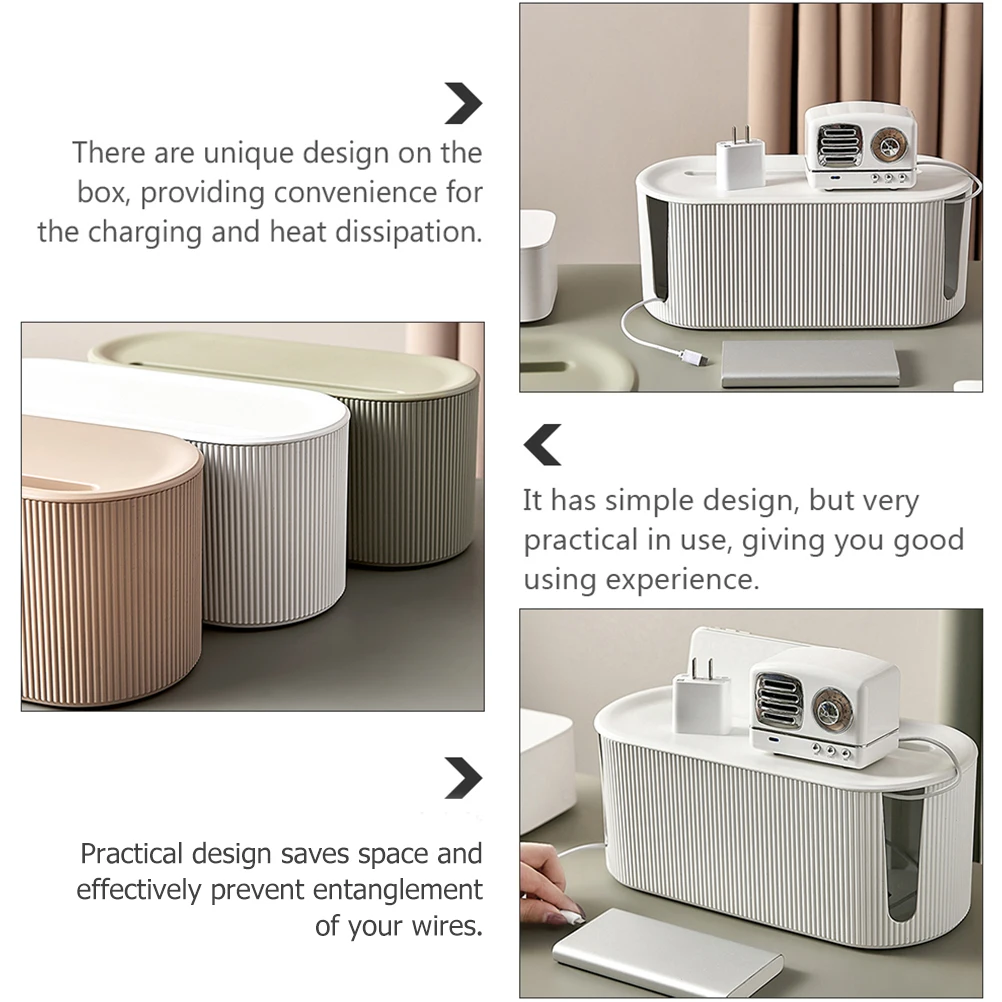 There are unique design on the box, providing convenience for the charging and heat dissipation.

It has simple design, but very practical in use, giving you good using experience.

Practical design saves space and effectively prevent entanglement of your wires.