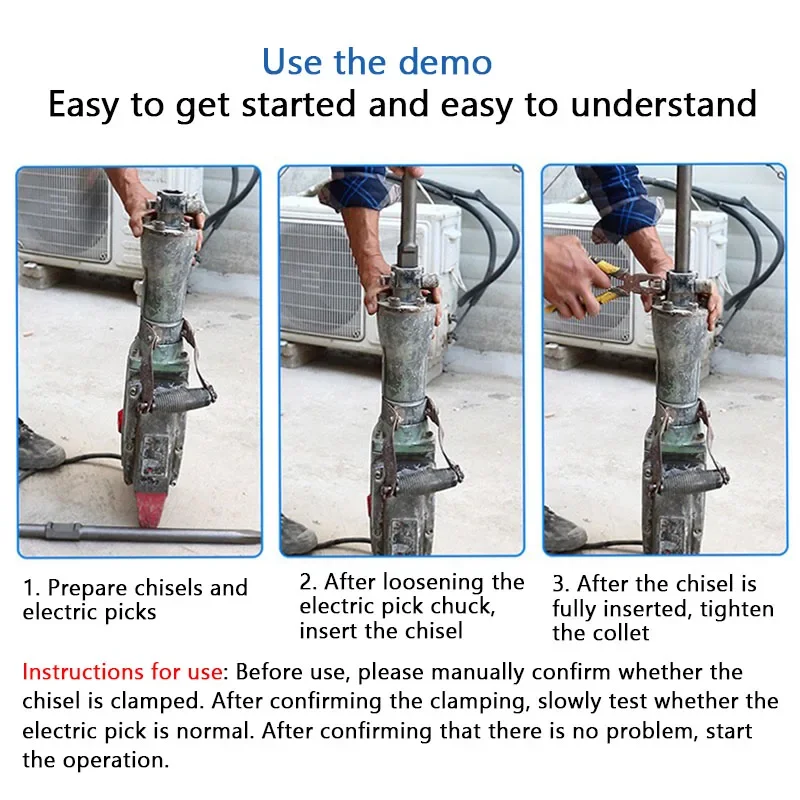 Use the demo
Easy to get started and easy to understand

1. Prepare chisels and electric picks

2. After loosening the electric pick chuck, insert the chisel

3. After the chisel is fully inserted, tighten the collet

Instructions for use: Before use, please manually confirm whether the chisel is clamped. After confirming the clamping, slowly test whether the electric pick is normal. After confirming that there is no problem, start the operation.