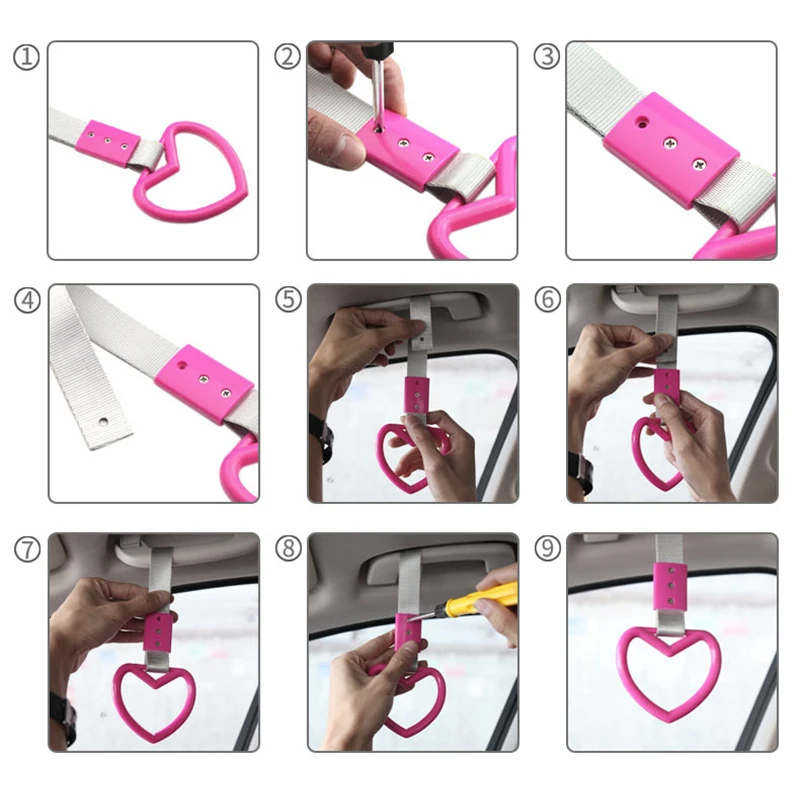 ①
②
③
④
⑤
⑥
⑦
⑧
⑨