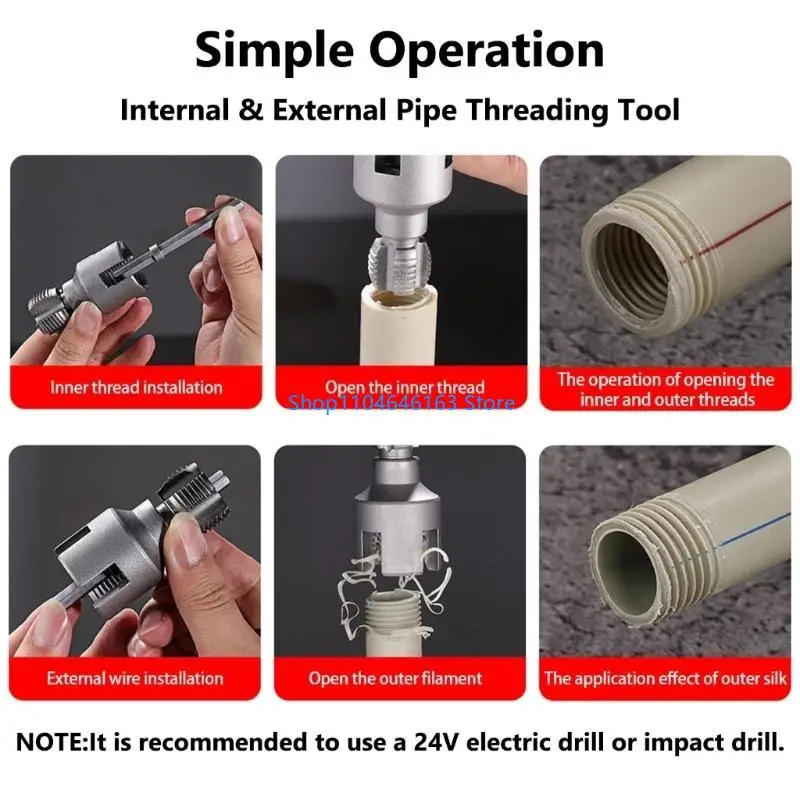 Simple Operation

Internal & External Pipe Threading Tool

Inner thread installation

Open the inner thread

Shop1104646163 Store

The operation of opening the inner and outer threads

External wire installation

Open the outer filament

The application effect of outer silk

NOTE:It is recommended to use a 24V electric drill or impact drill.