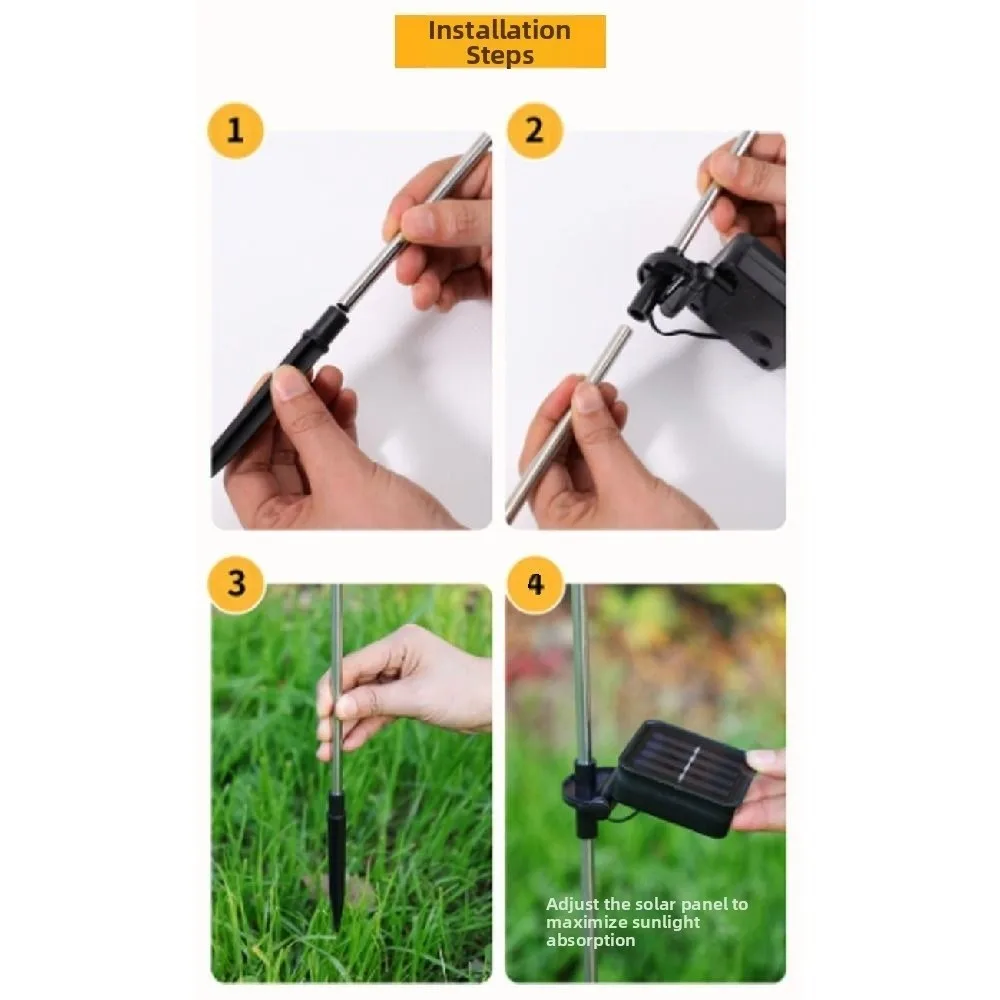 Installation Steps

1

2

3

4

Adjust the solar panel to maximize sunlight absorption