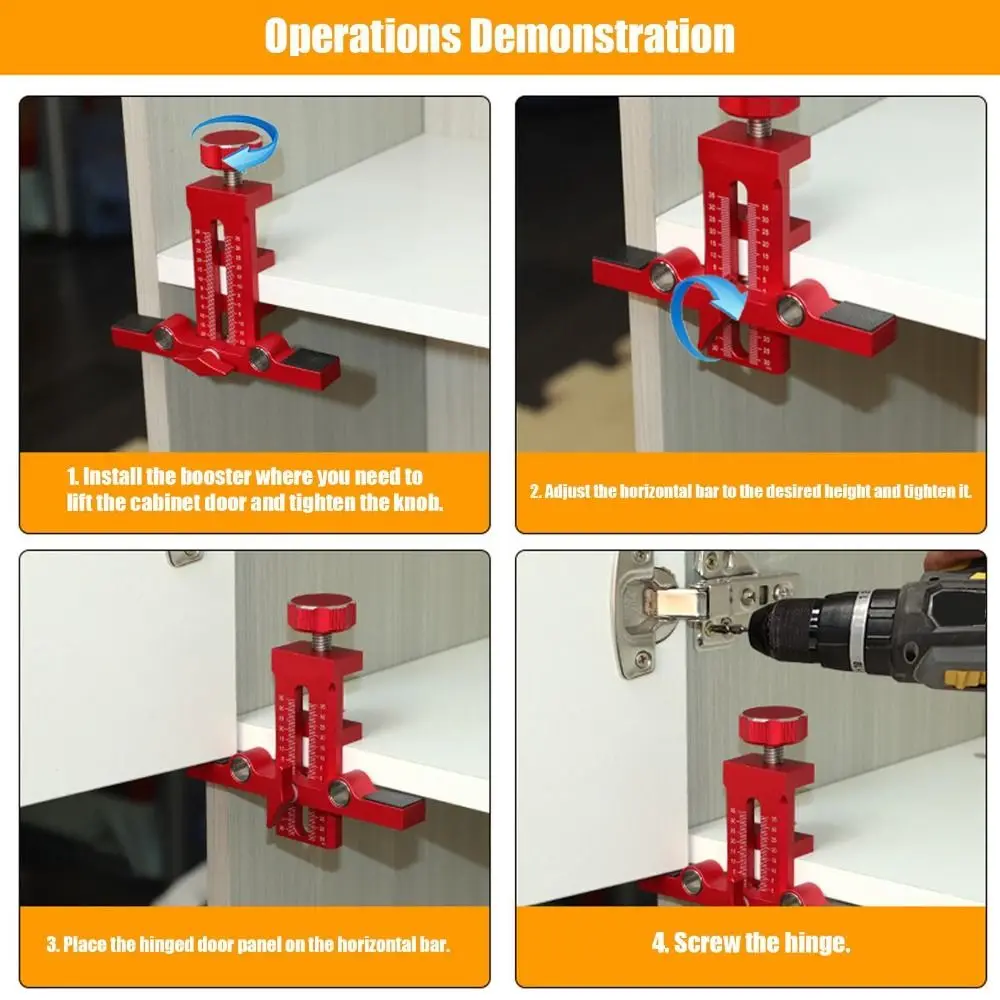 Operations Demonstration

1. Install the booster where you need to lift the cabinet door and tighten the knob.

2. Adjust the horizontal bar to the desired height and tighten it.

3. Place the hinged door panel on the horizontal bar.

4. Screw the hinge.