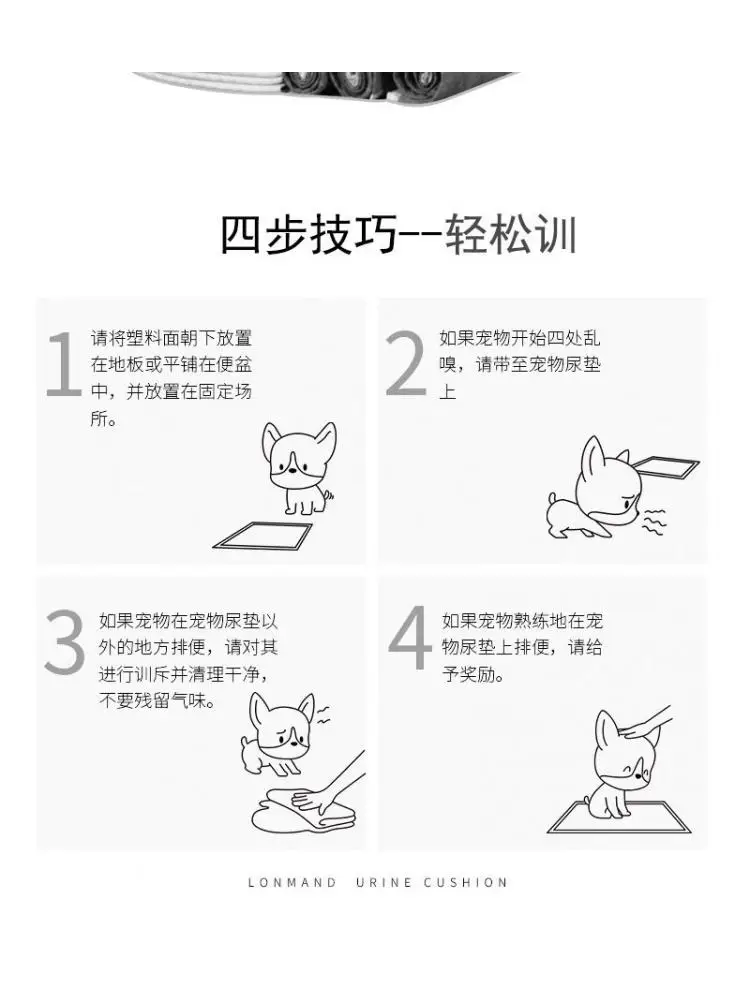 四步技巧--轻松训

1 请将塑料面朝下放置在地板或平铺在便盆中，并放置在固定场所。

2 如果宠物开始四处乱嗅，请带至宠物尿垫上

3 如果宠物在宠物尿垫以外的地方排便，请对其进行训斥并清理干净，不要残留气味。

4 如果宠物熟练地在宠物尿垫上排便，请给予奖励。

LONMAND URINE CUSHION