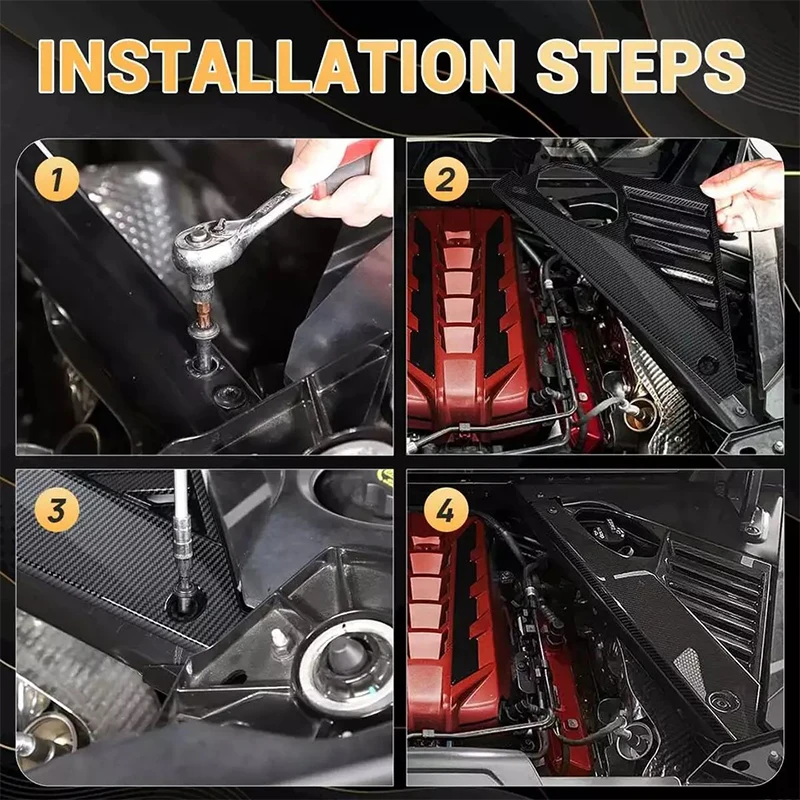 INSTALLATION STEPS

1

2

3

4