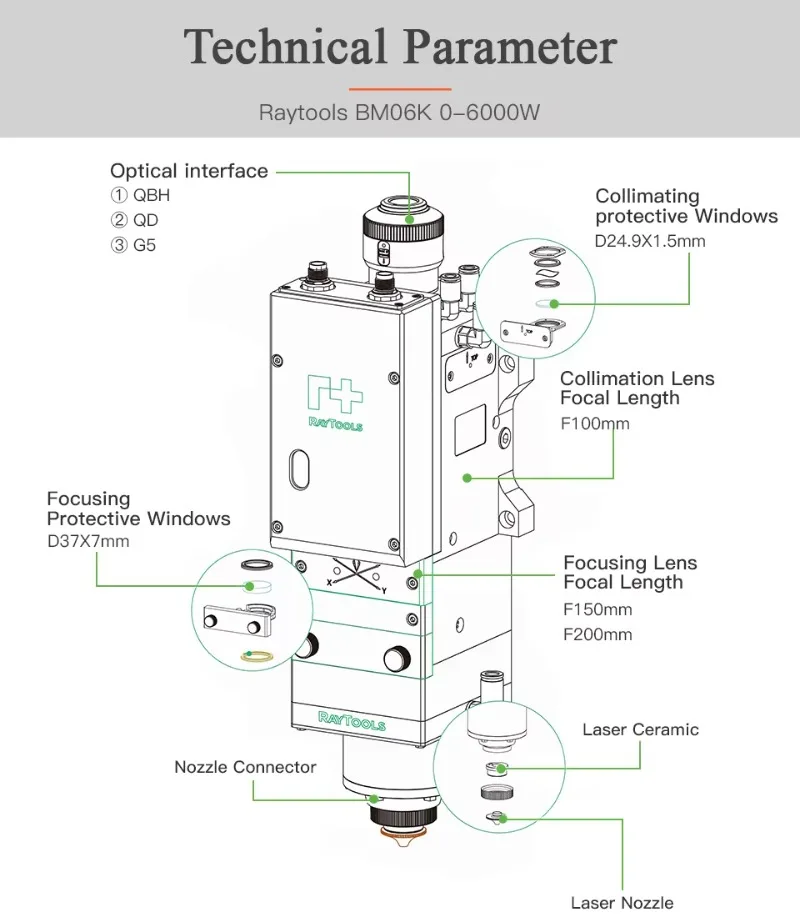 Technical Parameter

Raytools BM06K 0–6000W

Optical interface
① QBH
② QD
③ G5

Collimating protective Windows
D24.9X1.5mm

Collimation Lens Focal Length
F100mm

RAYTOOLS

Focusing Protective Windows
D37X7mm

X
Y

Focusing Lens Focal Length
F150mm
F200mm

RAYTOOLS

Laser Ceramic

Nozzle Connector

Laser Nozzle