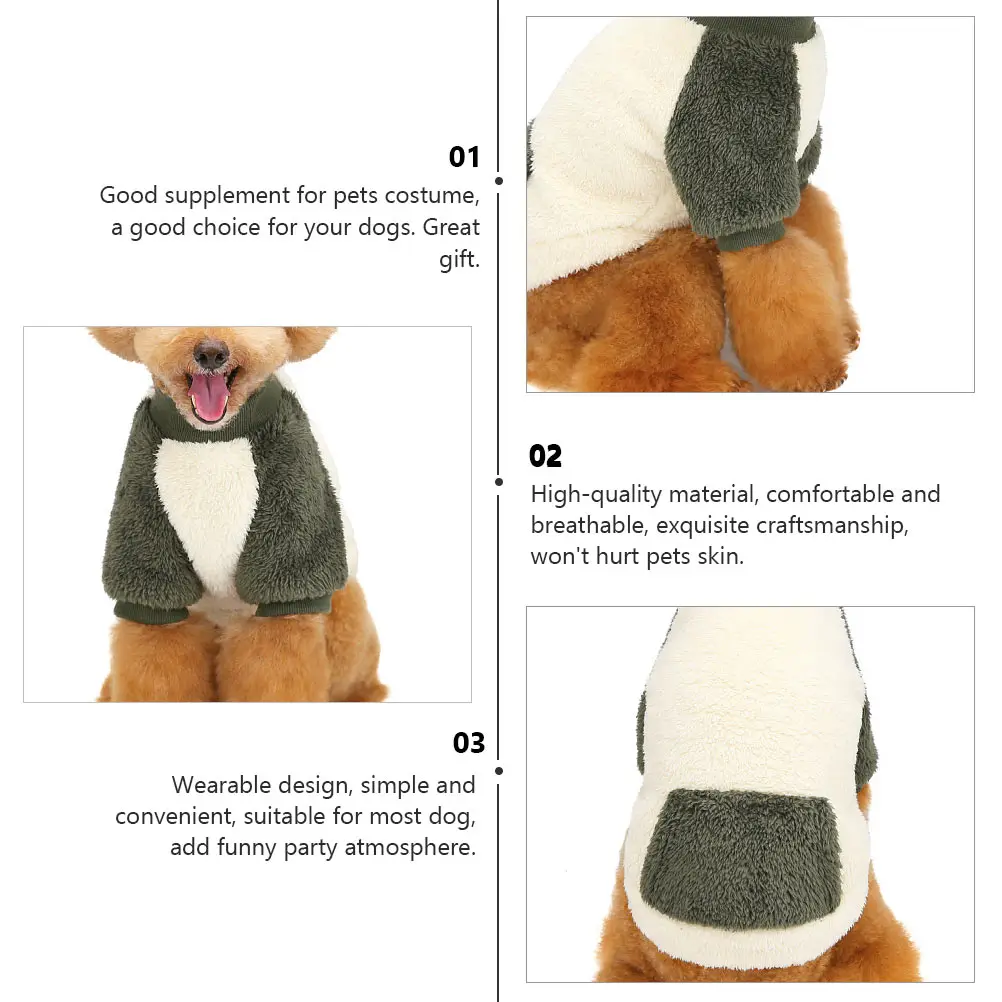 01
Good supplement for pets costume, a good choice for your dogs. Great gift.

02
High-quality material, comfortable and breathable, exquisite craftsmanship, won't hurt pets skin.

03
Wearable design, simple and convenient, suitable for most dog, add funny party atmosphere.