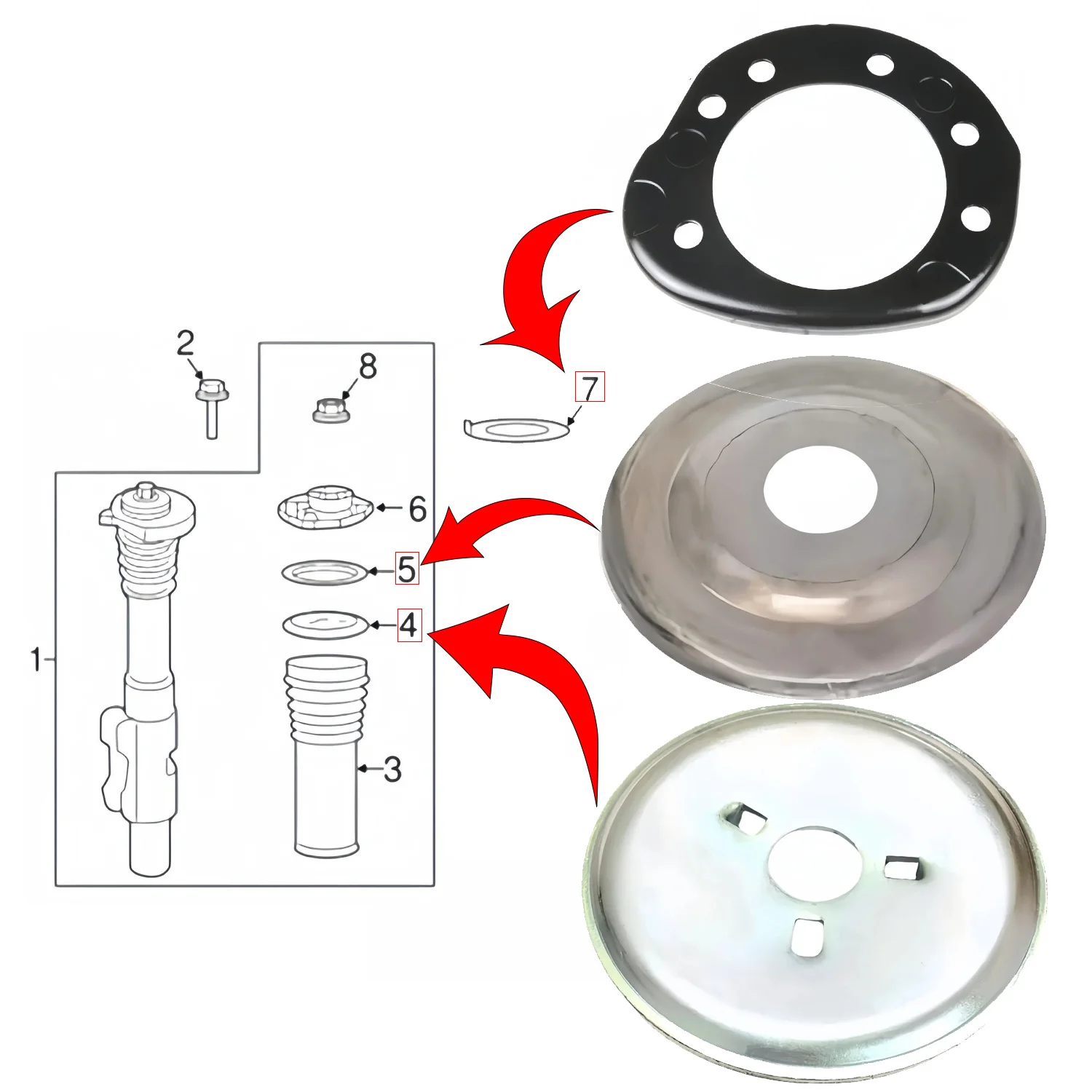 2
8
7
6
5
4
1
3