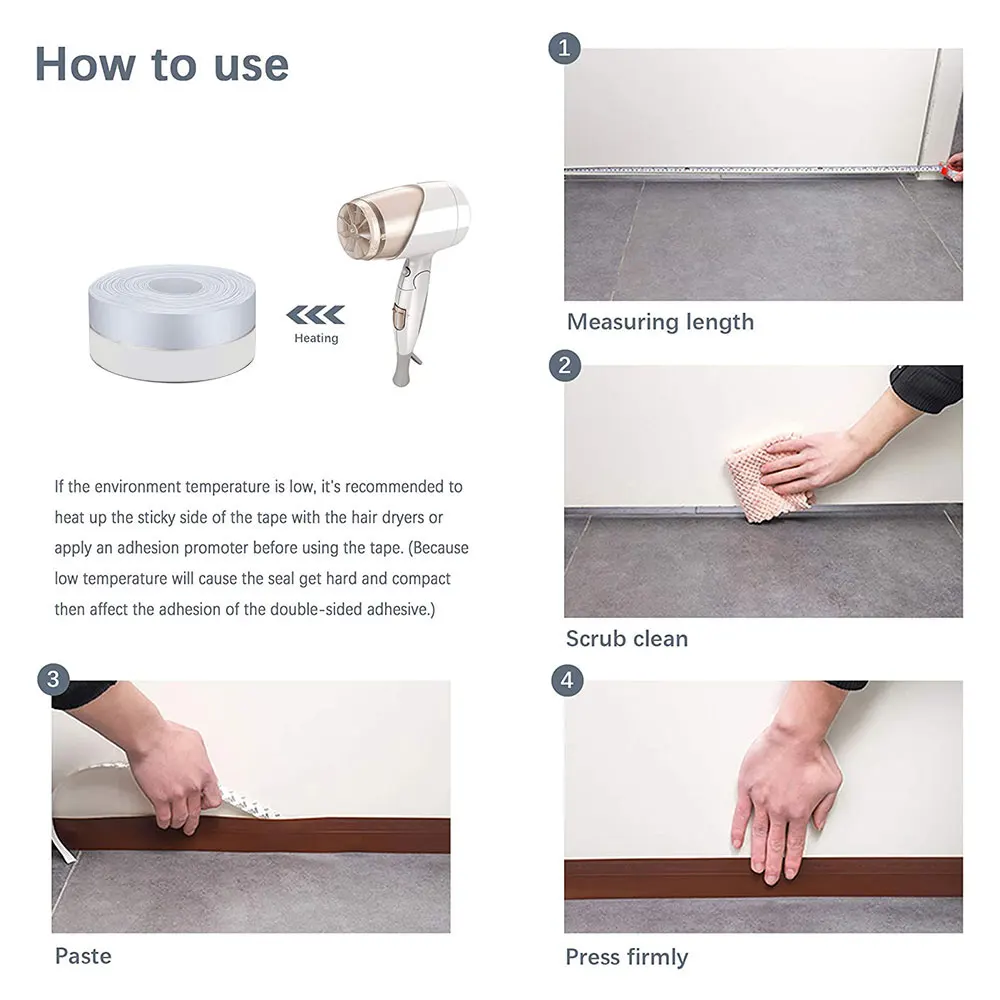 How to use

Heating

If the environment temperature is low, it's recommended to heat up the sticky side of the tape with the hair dryers or apply an adhesion promoter before using the tape. (Because low temperature will cause the seal get hard and compact then affect the adhesion of the double-sided adhesive.)

1

Measuring length

2

Scrub clean

3

Paste

4

Press firmly