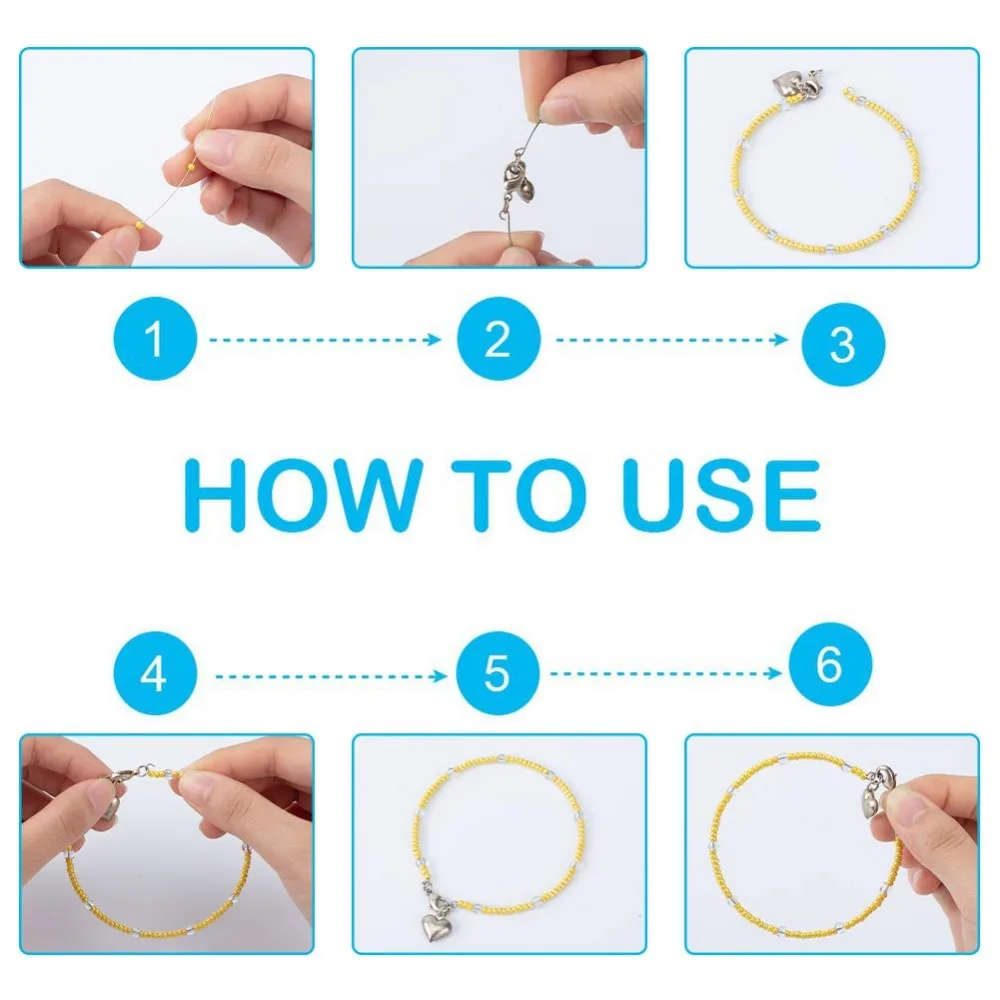 1

2

3

HOW TO USE

4

5

6