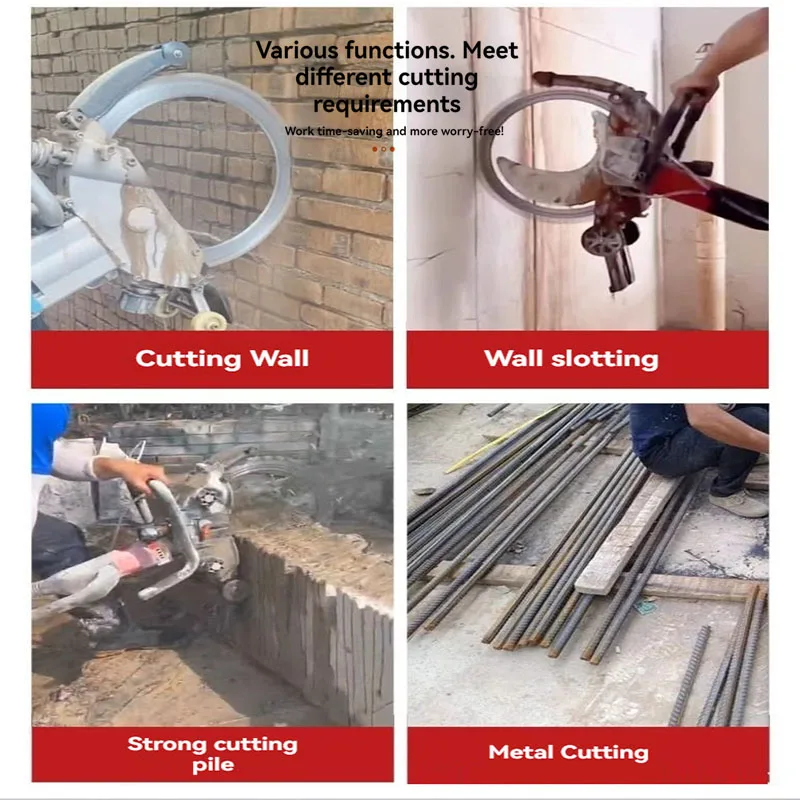 Various functions. Meet different cutting requirements

Work time-saving and more worry-free!

Cutting Wall

Wall slotting

Strong cutting pile

Metal Cutting