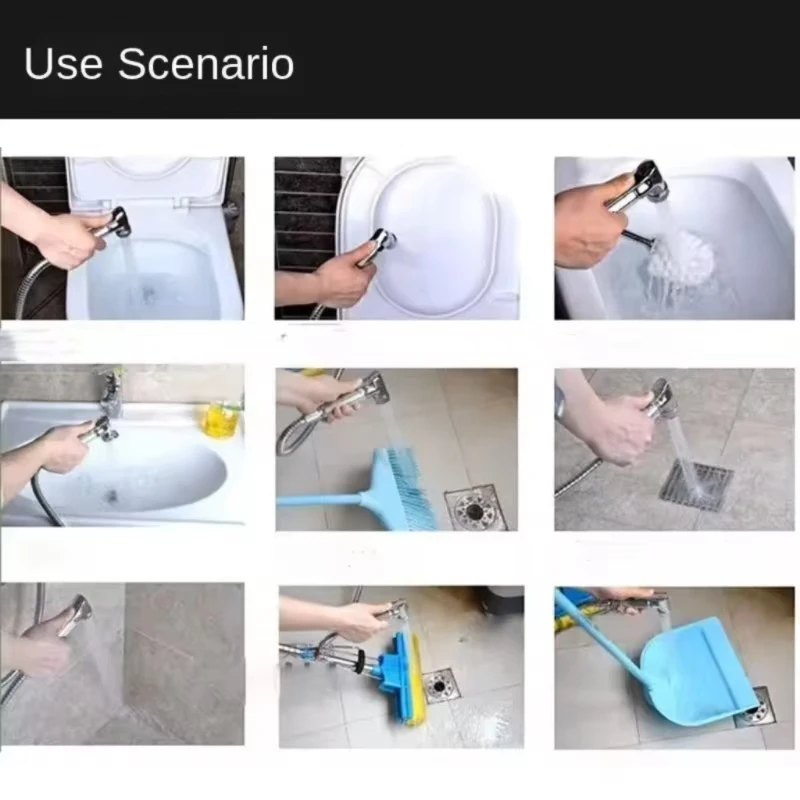 Use Scenario