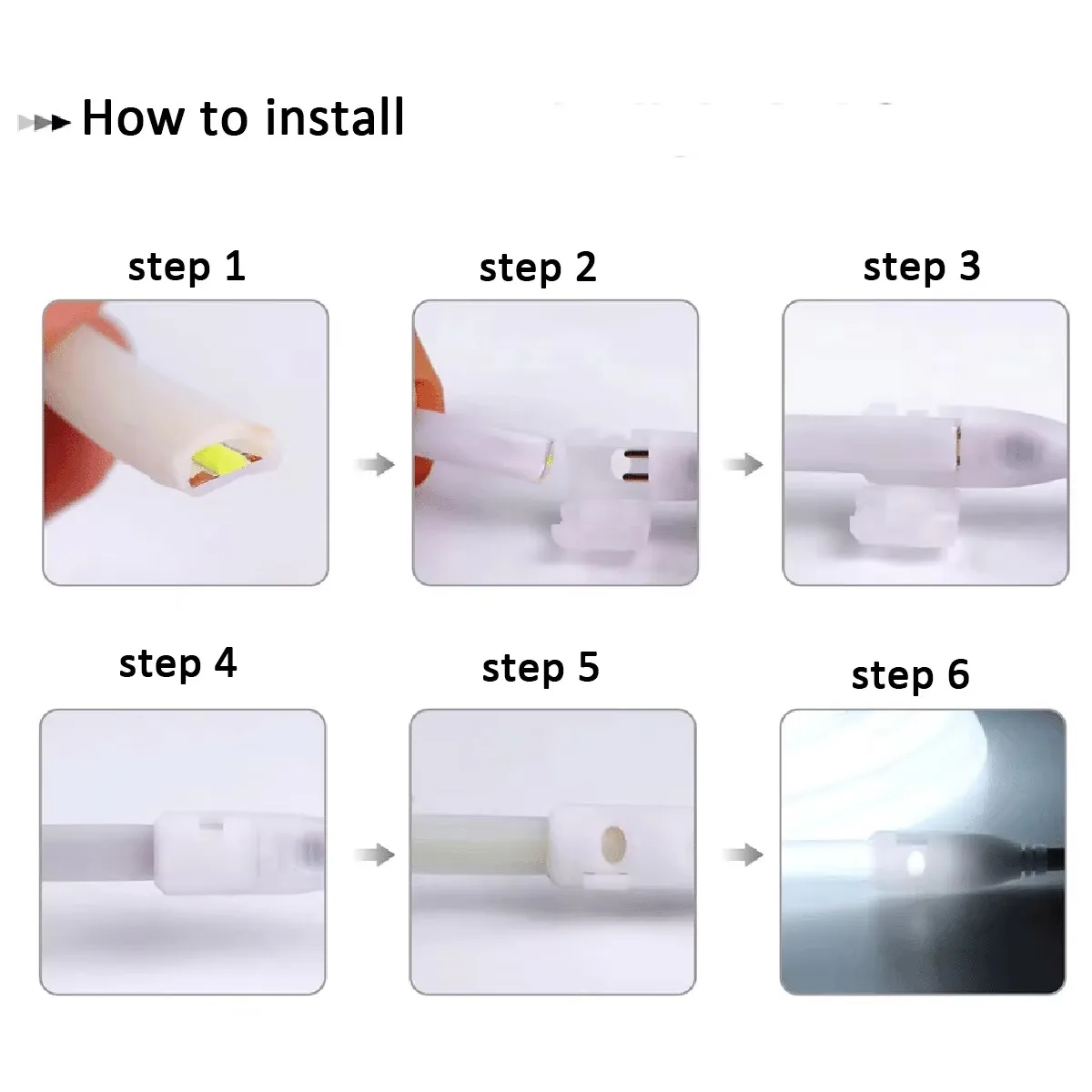 How to install

step 1

step 2

step 3

step 4

step 5

step 6