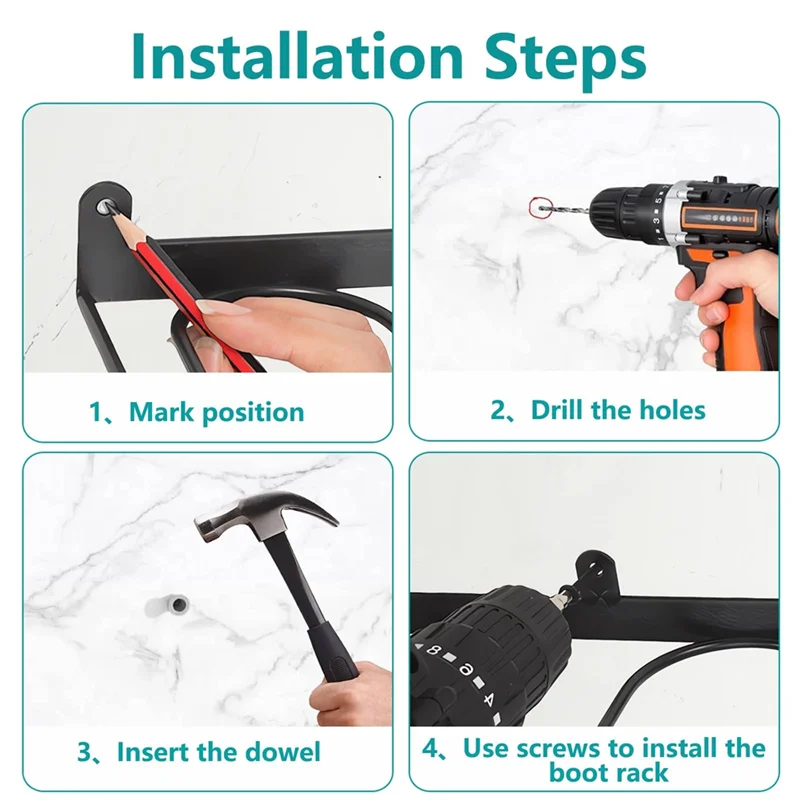 Installation Steps

1、Mark position

2、Drill the holes

3、Insert the dowel

4、Use screws to install the boot rack