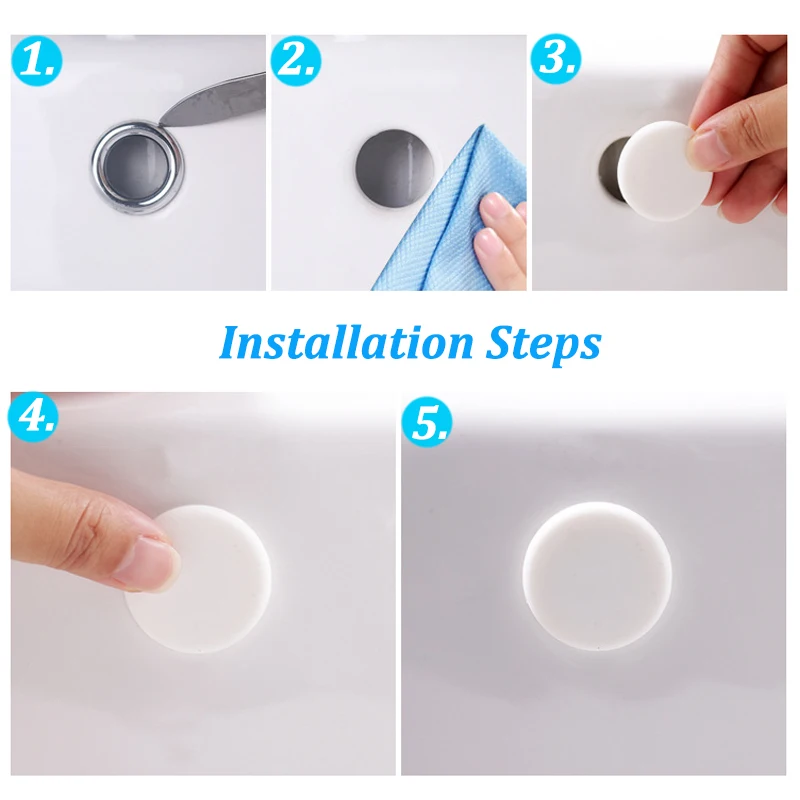 1.

2.

3.

Installation Steps

4.

5.