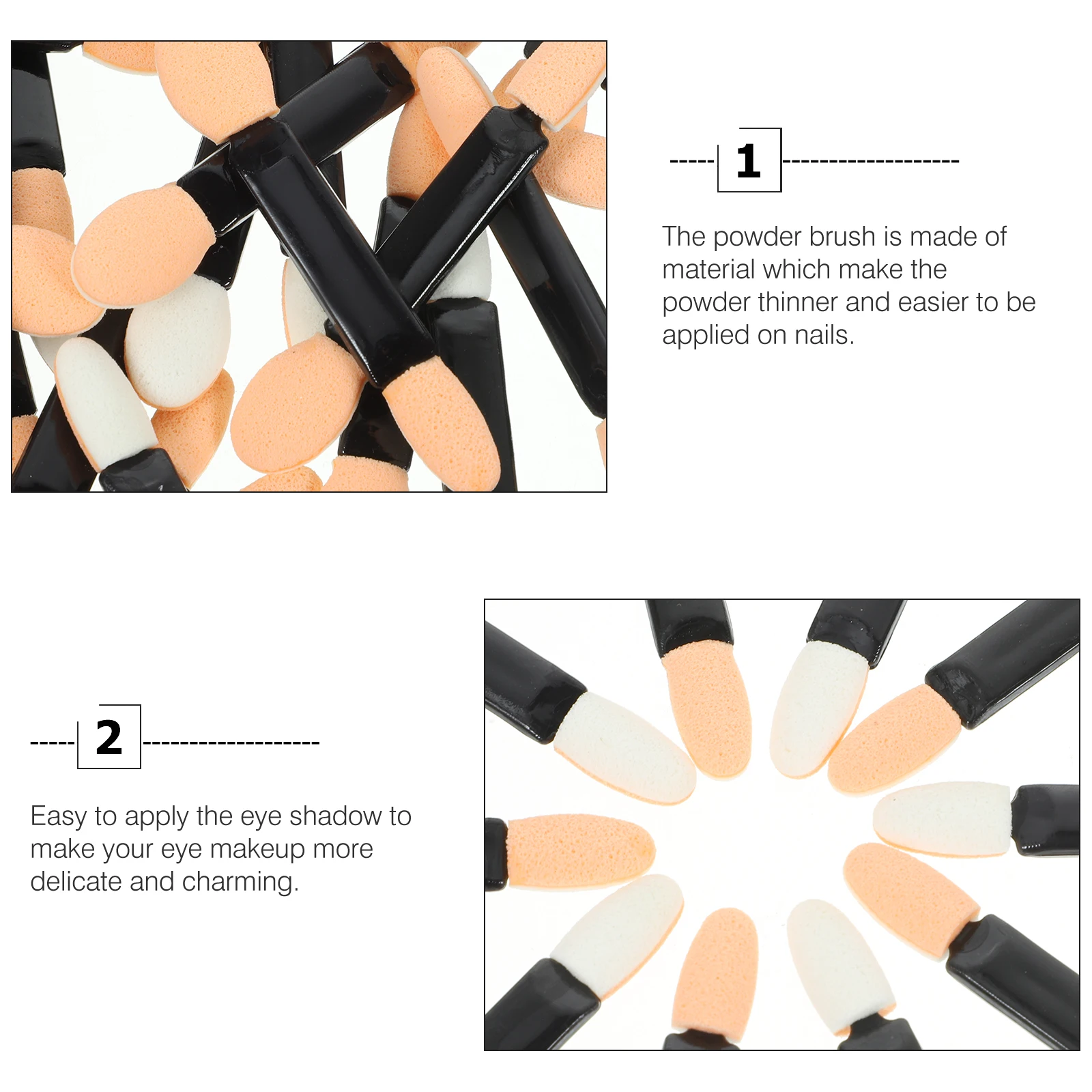 1

The powder brush is made of material which make the powder thinner and easier to be applied on nails.

2

Easy to apply the eye shadow to make your eye makeup more delicate and charming.